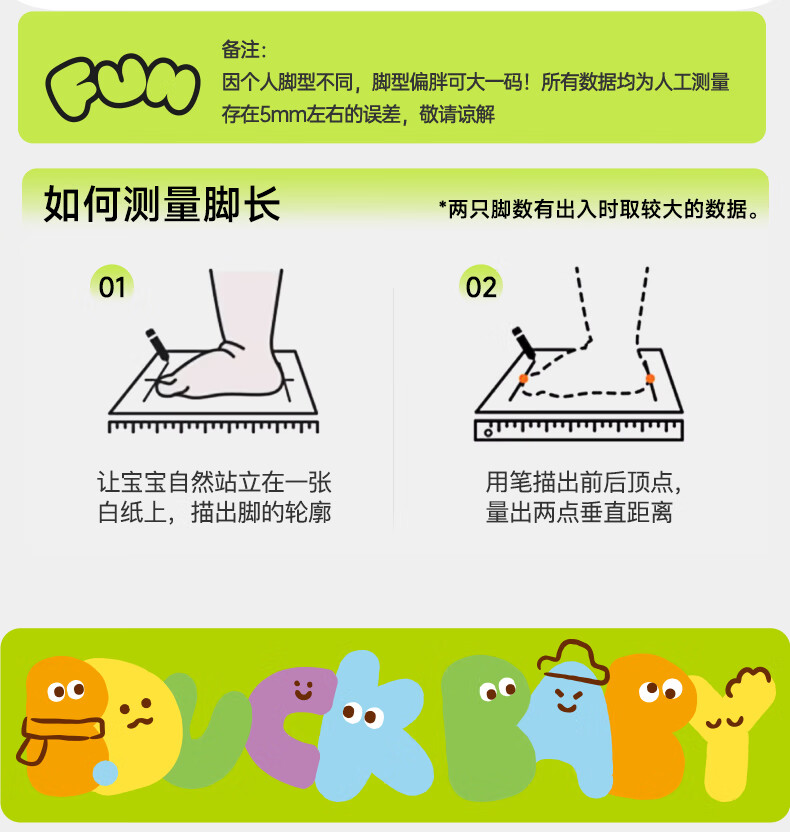 FUN

备注:
因个人脚型不同，脚型偏胖可大一码！所有数据均为人工测量存在5mm左右的误差，敬请谅解

如何测量脚长

*两只脚数有出入时取较大的数据。

01

让宝宝自然站立在一张白纸上，描出脚的轮廓

02

用笔描出前后顶点，量出两点垂直距离

DUCKBABY