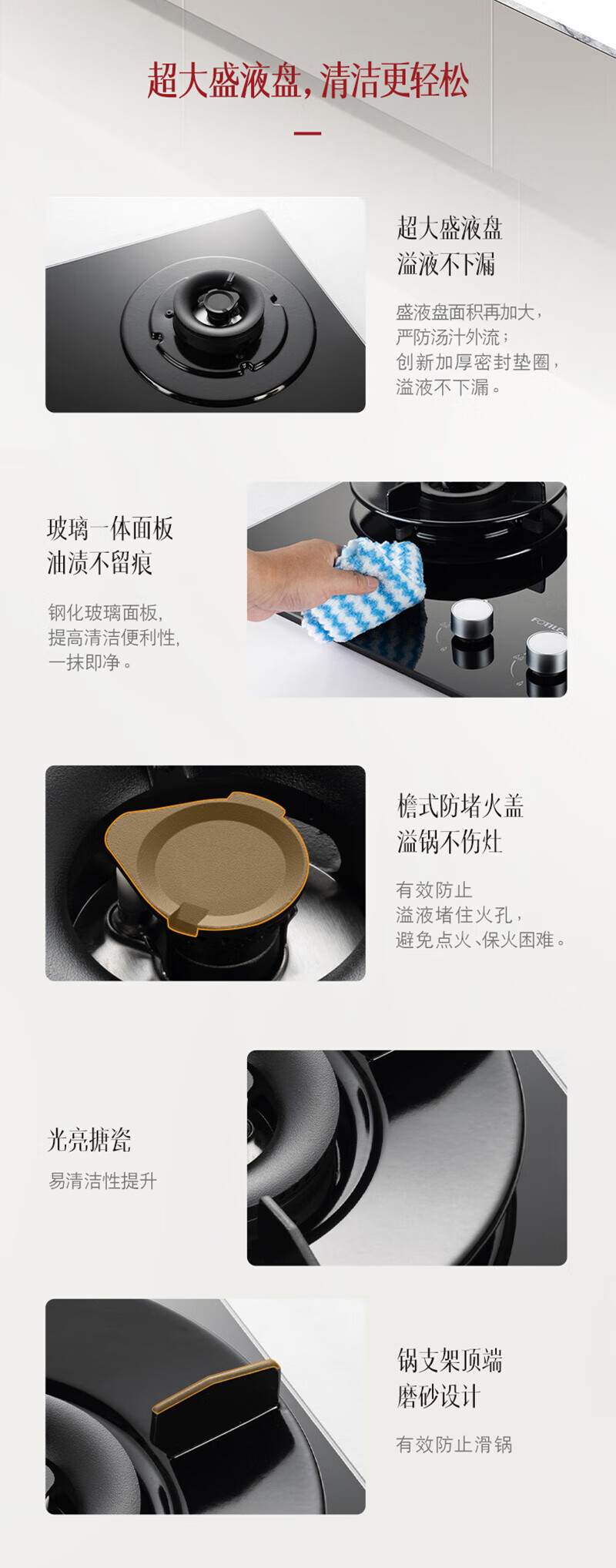 超大盛液盘，清洁更轻松

超大盛液盘
溢液不下漏

盛液盘面积再加大，
严防汤汁外流；
创新加厚密封垫圈，
溢液不下漏。

玻璃一体面板
油渍不留痕

钢化玻璃面板，
提高清洁便利性，
一抹即净。

FOTILE

檐式防堵火盖
溢锅不伤灶

有效防止
溢液堵住火孔，
避免点火、保火困难。

光亮搪瓷

易清洁性提升

锅支架顶端
磨砂设计

有效防止滑锅