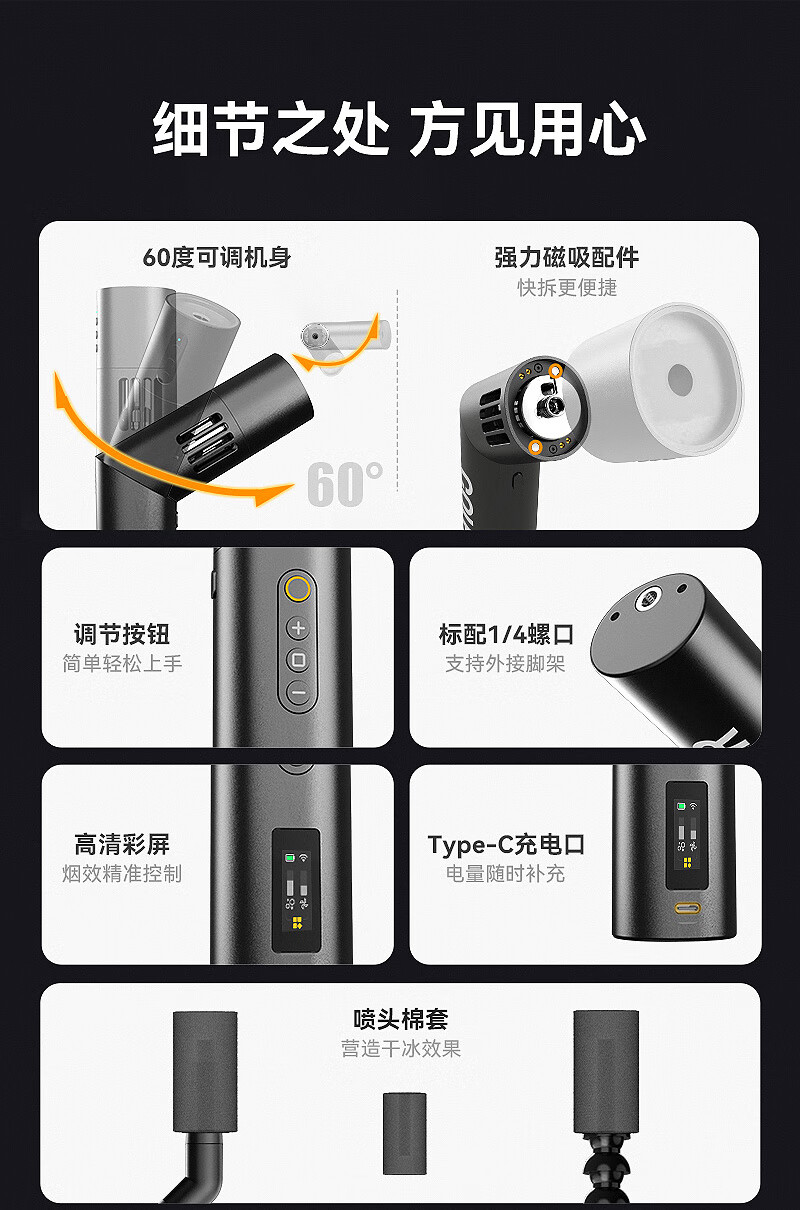 细节之处 方见用心

60度可调机身

60°

强力磁吸配件
快拆更便捷

调节按钮
简单轻松上手

标配1/4螺口
支持外接脚架

高清彩屏
烟效精准控制

Type-C充电口
电量随时补充

喷头棉套
营造干冰效果