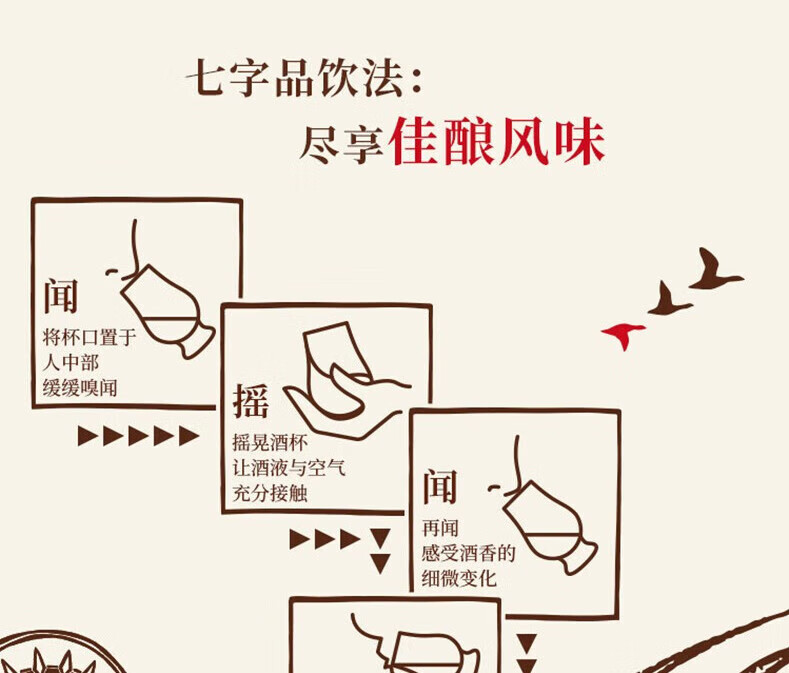 七字品饮法：
尽享佳酿风味

闻
将杯口置于人中部缓缓嗅闻

摇
摇晃酒杯让酒液与空气充分接触

闻
再闻感受酒香的细微变化