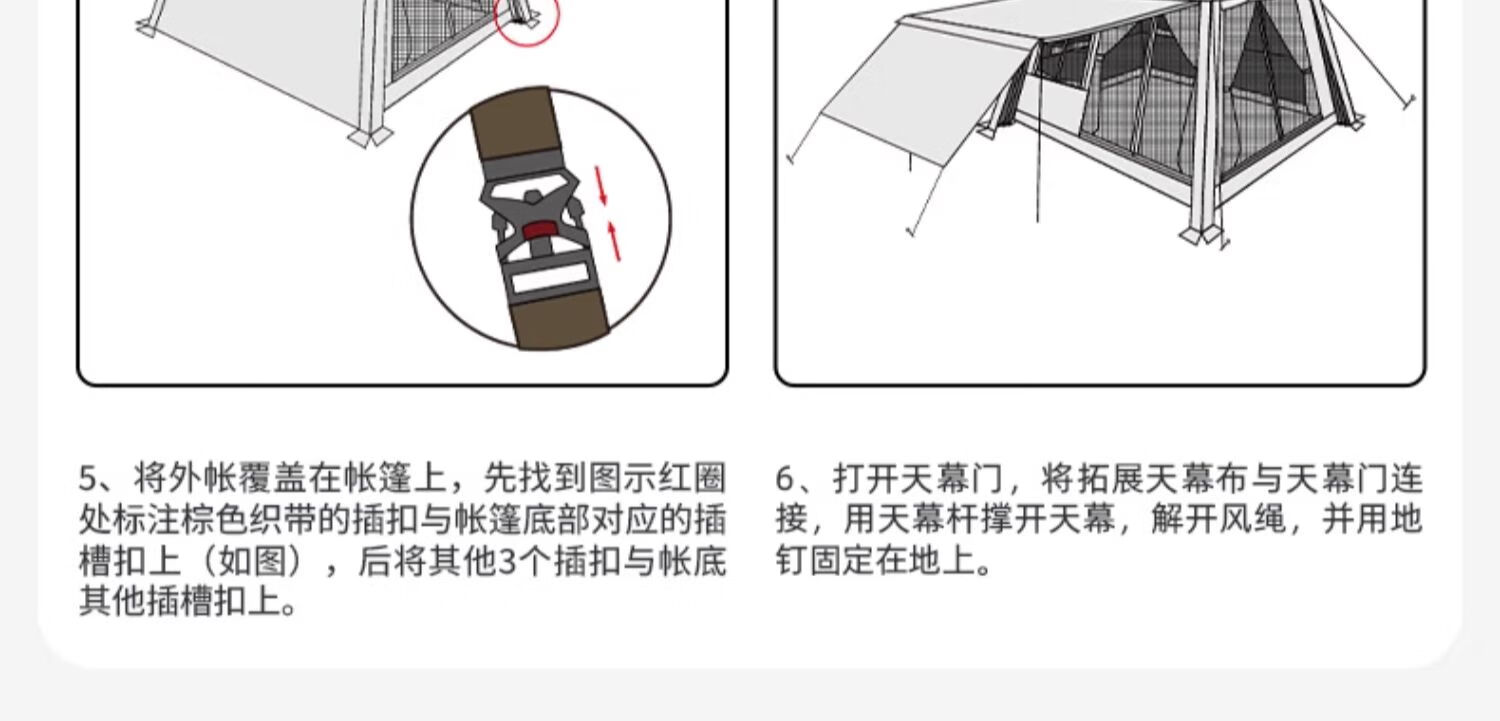 5、将外帐覆盖在帐篷上，先找到图示红圈处标注棕色织带的插扣与帐篷底部对应的插槽扣上（如图），后将其他3个插扣与帐底其他插槽扣上。

6、打开天幕门，将拓展天幕布与天幕门连接，用天幕杆撑开天幕，解开风绳，并用地钉固定在地上。