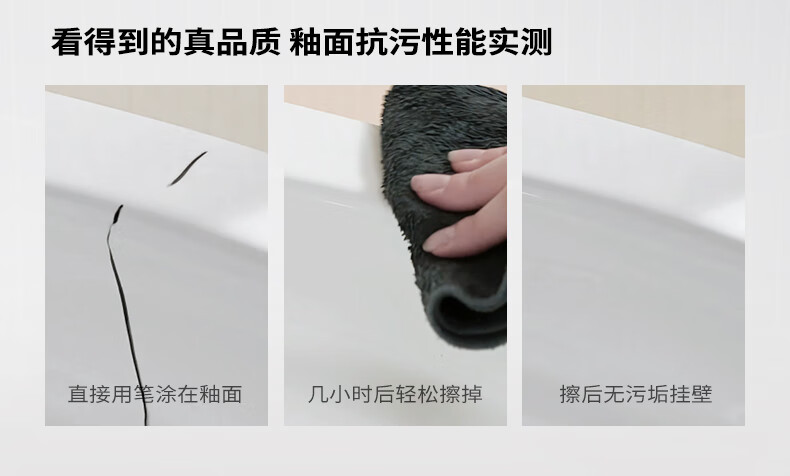 看得到的真品质 釉面抗污性能实测

直接用笔涂在釉面

几小时后轻松擦掉

擦后无污垢挂壁