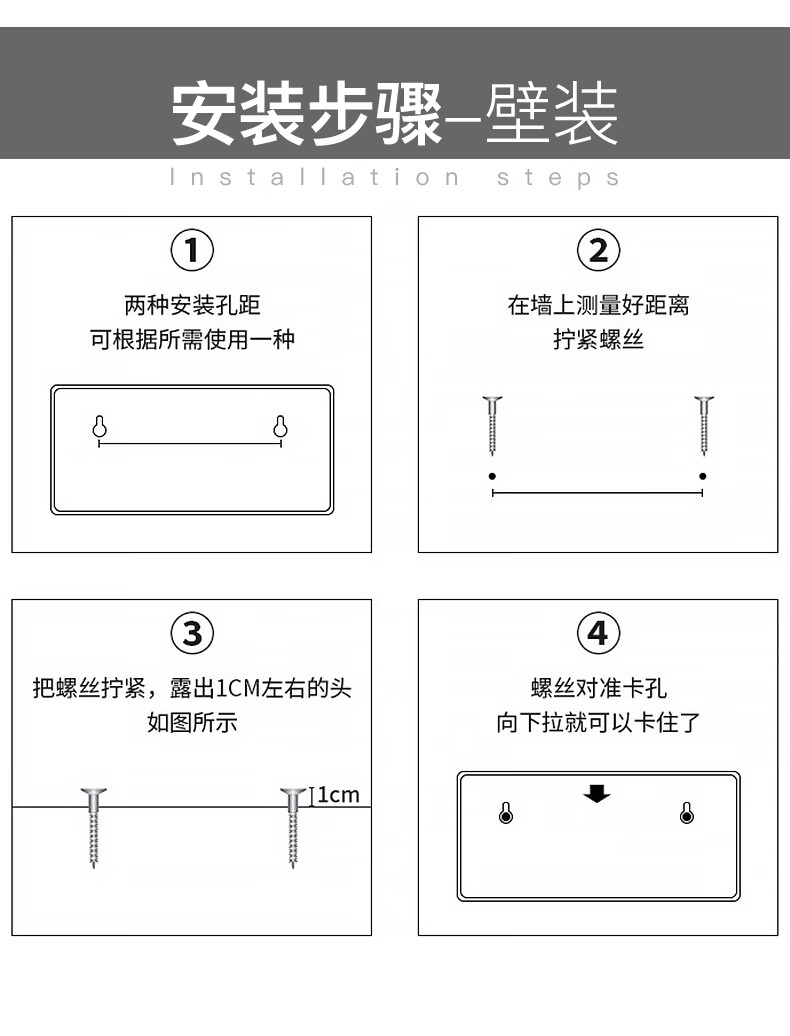 安装步骤–壁装

Installation steps

①

两种安装孔距
可根据所需使用一种

②

在墙上测量好距离
拧紧螺丝

③

把螺丝拧紧，露出1CM左右的头
如图所示

1cm

④

螺丝对准卡孔
向下拉就可以卡住了