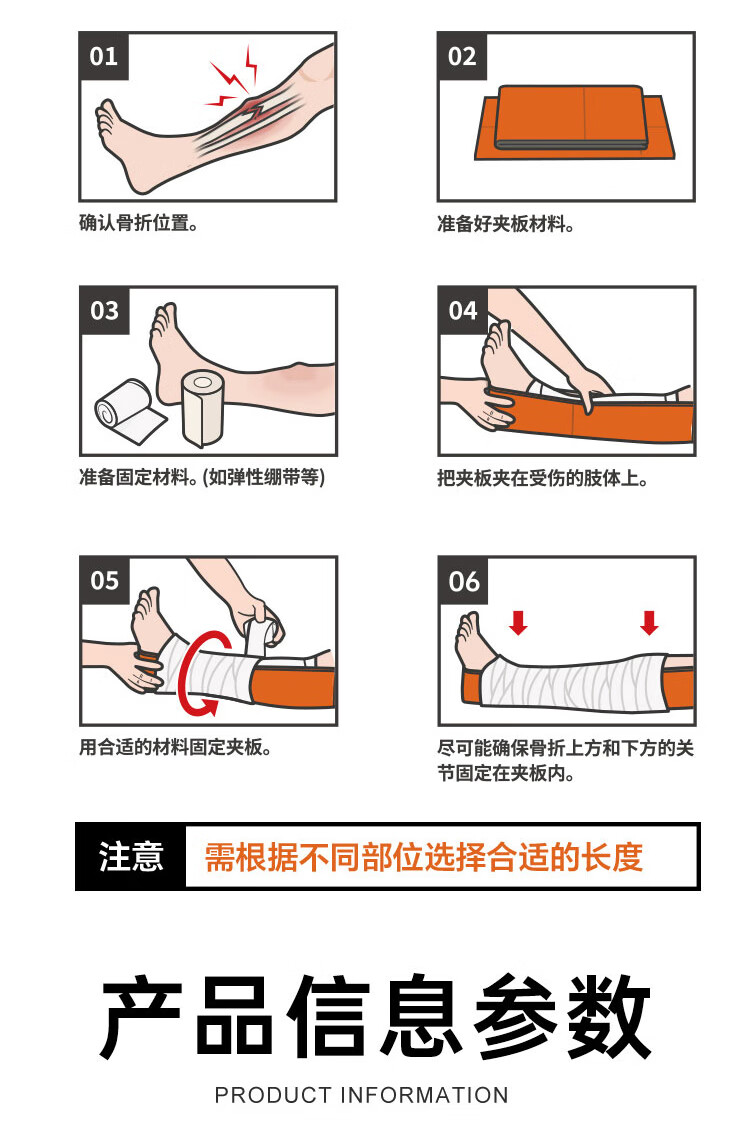 01

确认骨折位置。

02

准备好夹板材料。

03

准备固定材料。(如弹性绷带等)

04

把夹板夹在受伤的肢体上。

05

用合适的材料固定夹板。

06

尽可能确保骨折上方和下方的关节固定在夹板内。

注意 需根据不同部位选择合适的长度

产品信息参数

PRODUCT INFORMATION