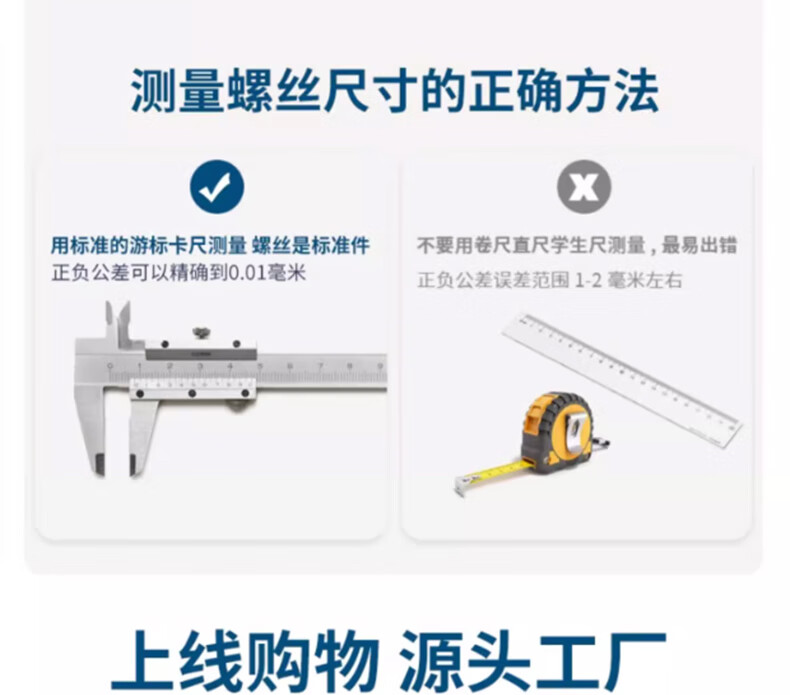 测量螺丝尺寸的正确方法

用标准的游标卡尺测量 螺丝是标准件
正负公差可以精确到0.01毫米

0 1 2 3 4 5 6 7 8 9

不要用卷尺直尺学生尺测量，最易出错
正负公差误差范围 1-2 毫米左右

上线购物 源头工厂