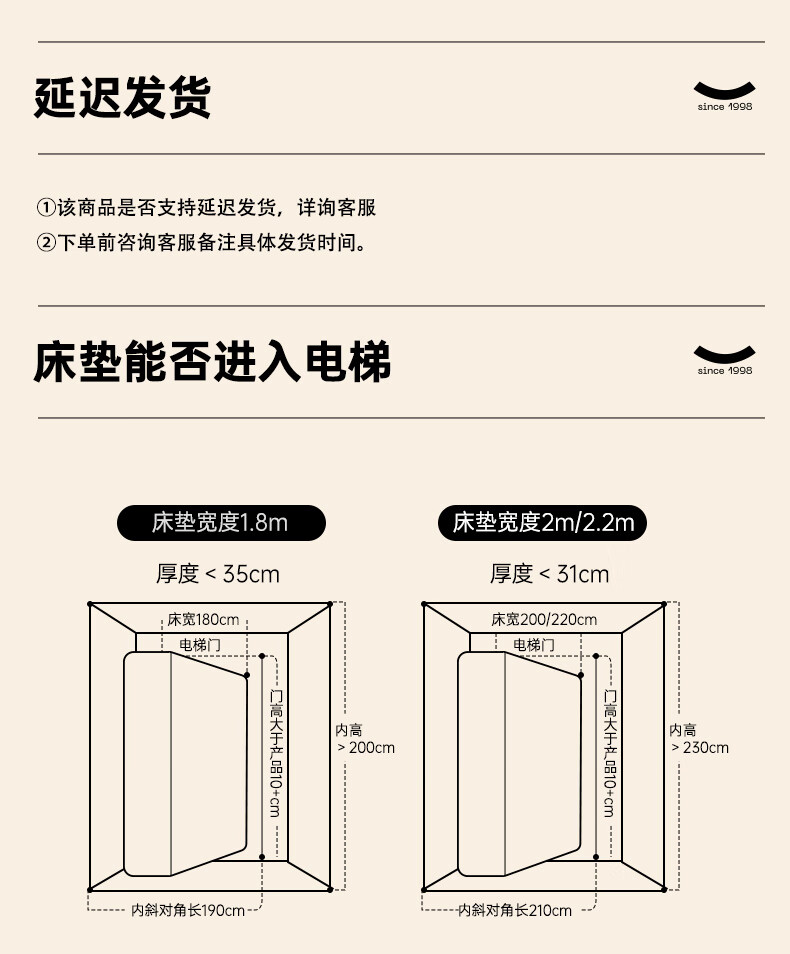 延迟发货

since 1998

①该商品是否支持延迟发货，详询客服
②下单前咨询客服备注具体发货时间。

床垫能否进入电梯

since 1998

床垫宽度1.8m

厚度 < 35cm

床宽180cm

电梯门

门高大于产品10+cm

内高 > 200cm

内斜对角长190cm

床垫宽度2m/2.2m

厚度 < 31cm

床宽200/220cm

电梯门

门高大于产品10+cm

内高 > 230cm

内斜对角长210cm