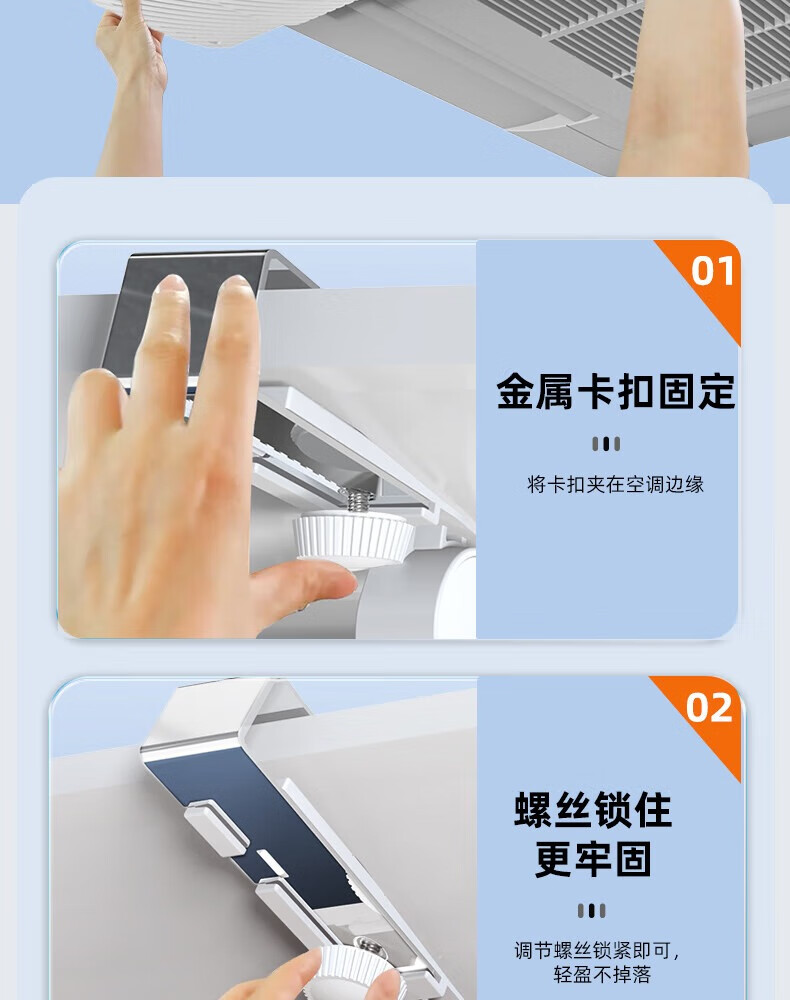 01

金属卡扣固定

将卡扣夹在空调边缘

02

螺丝锁住
更牢固

调节螺丝锁紧即可，
轻盈不掉落