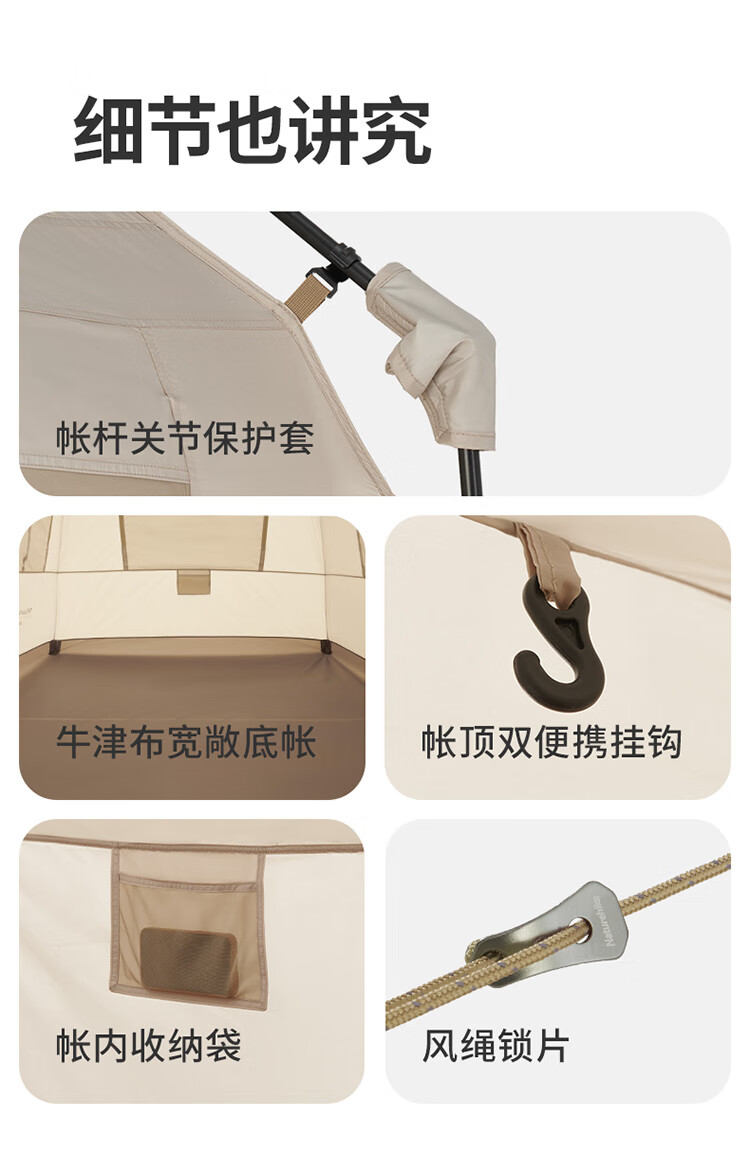 细节也讲究

帐杆关节保护套

牛津布宽敞底帐

帐顶双便携挂钩

帐内收纳袋

Naturehike

风绳锁片