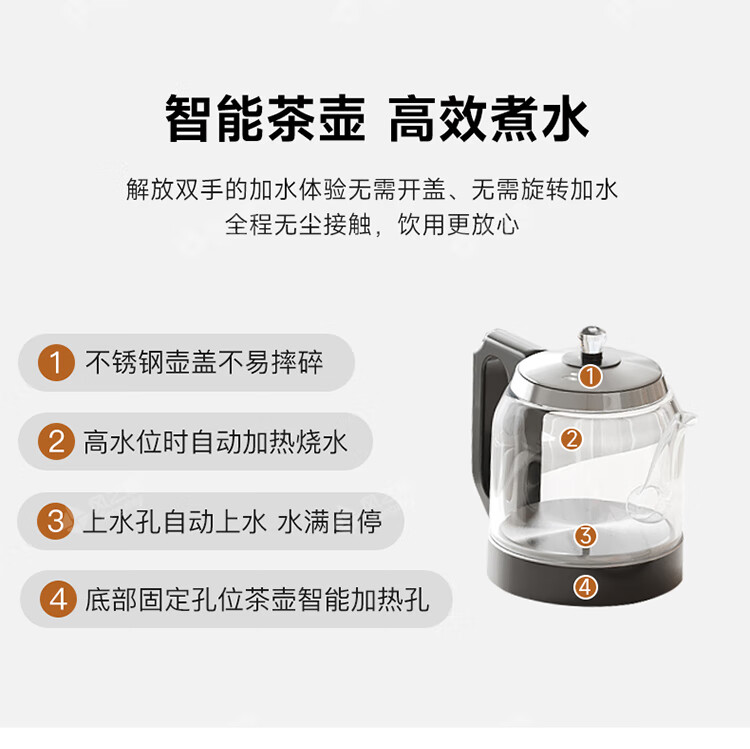 智能茶壶 高效煮水

解放双手的加水体验无需开盖、无需旋转加水
全程无尘接触，饮用更放心

1 不锈钢壶盖不易摔碎

2 高水位时自动加热烧水

3 上水孔自动上水 水满自停

4 底部固定孔位茶壶智能加热孔

1
2
3
4