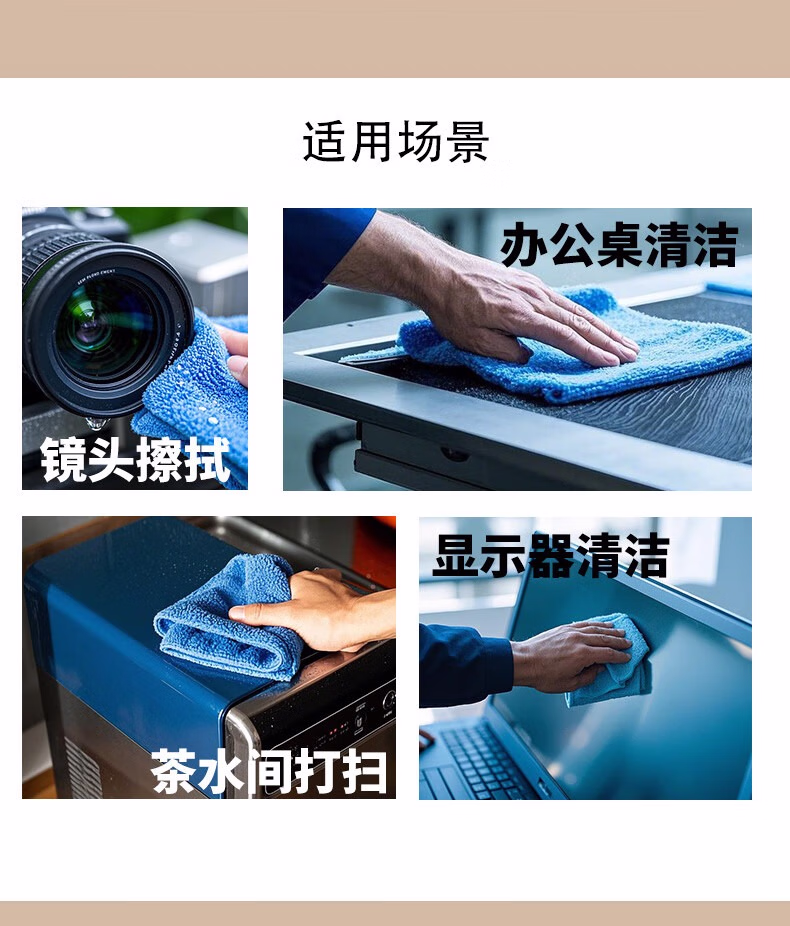 适用场景

镜头擦拭

办公桌清洁

茶水间打扫

显示器清洁