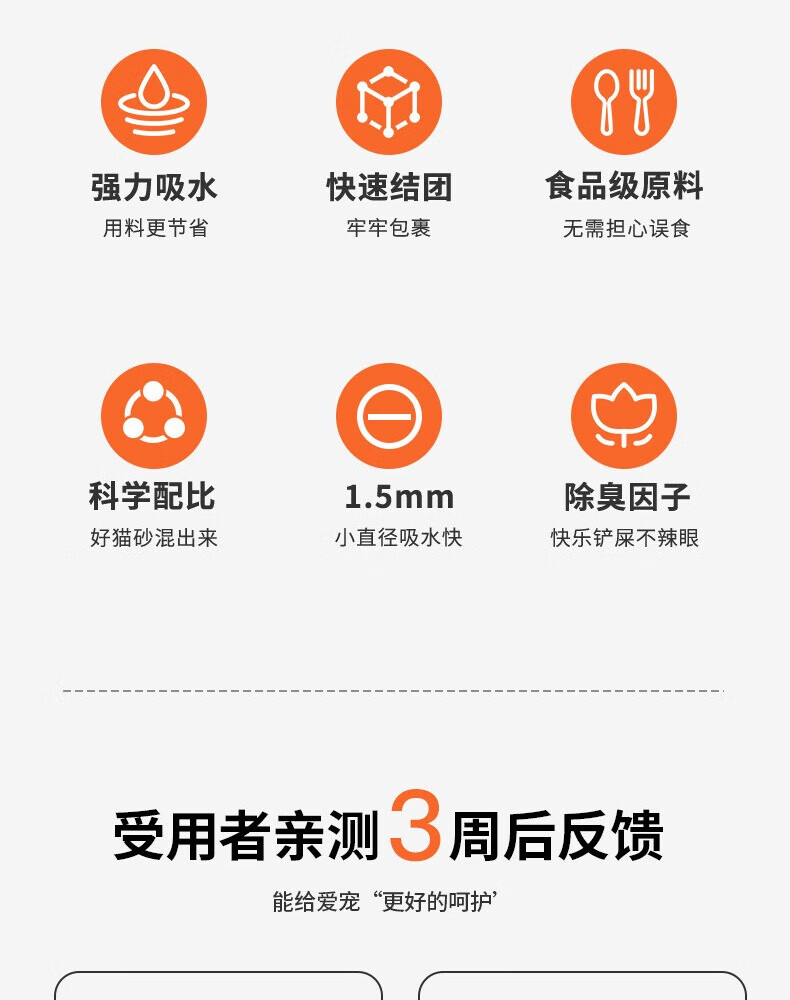 强力吸水
用料更节省

快速结团
牢牢包裹

食品级原料
无需担心误食

科学配比
好猫砂混出来

1.5mm
小直径吸水快

除臭因子
快乐铲屎不辣眼

受用者亲测3周后反馈

能给爱宠“更好的呵护’