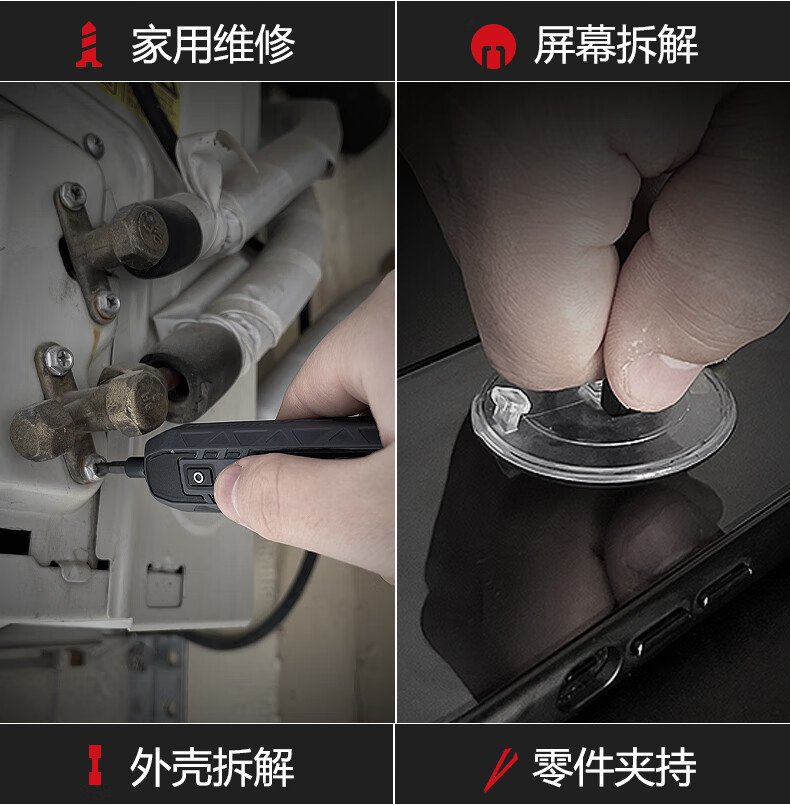 家用维修

屏幕拆解

外壳拆解

零件夹持