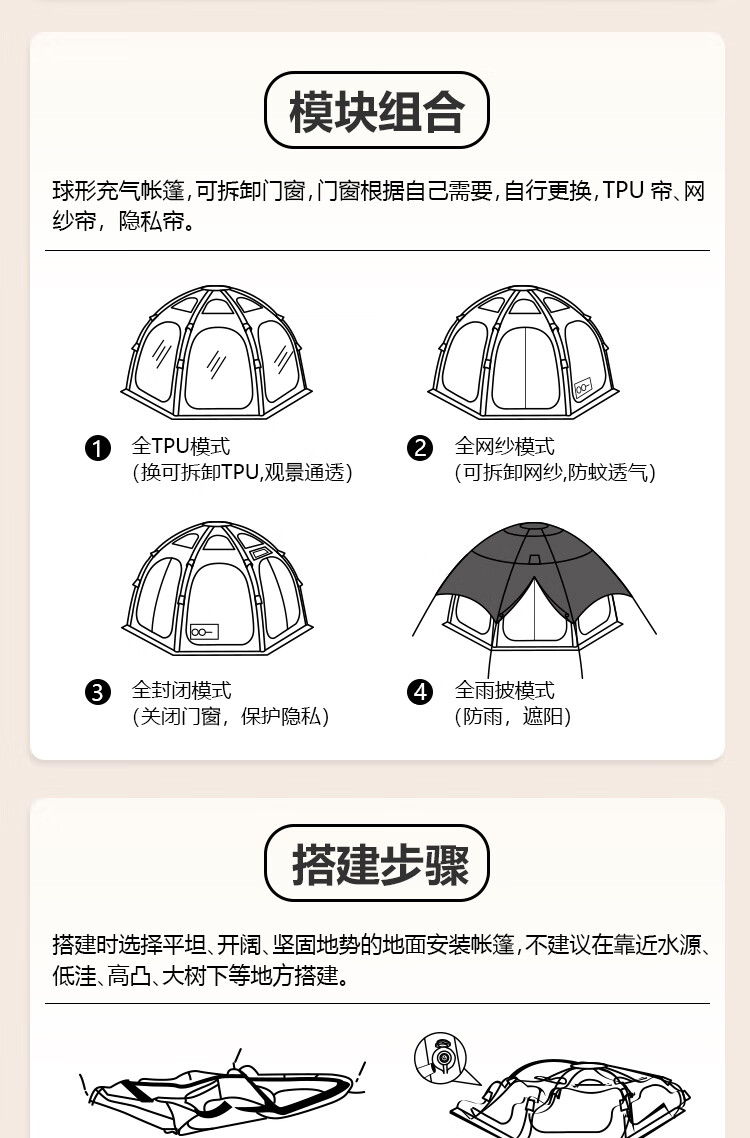 模块组合

球形充气帐篷，可拆卸门窗，门窗根据自己需要，自行更换，TPU 帘、网纱帘，隐私帘。

❶ 全TPU模式
（换可拆卸TPU,观景通透）

❷ 全网纱模式
（可拆卸网纱,防蚊透气）

❸ 全封闭模式
（关闭门窗，保护隐私）

❹ 全雨披模式
（防雨，遮阳）

搭建步骤

搭建时选择平坦、开阔、坚固地势的地面安装帐篷，不建议在靠近水源、低洼、高凸、大树下等地方搭建。