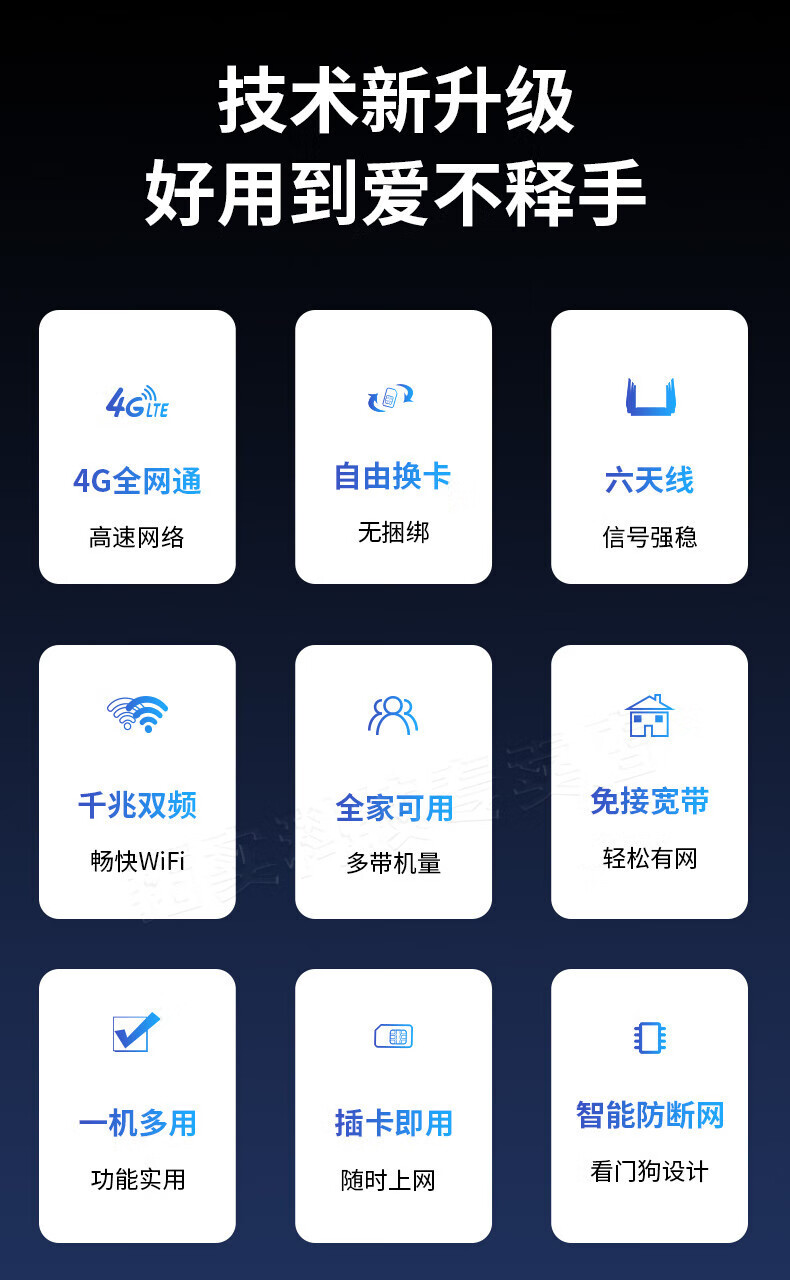 技术新升级
好用到爱不释手

4G LTE
4G全网通
高速网络

自由换卡
无捆绑

六天线
信号强稳

千兆双频
畅快WiFi

全家可用
多带机量

免接宽带
轻松有网

一机多用
功能实用

插卡即用
随时上网

智能防断网
看门狗设计