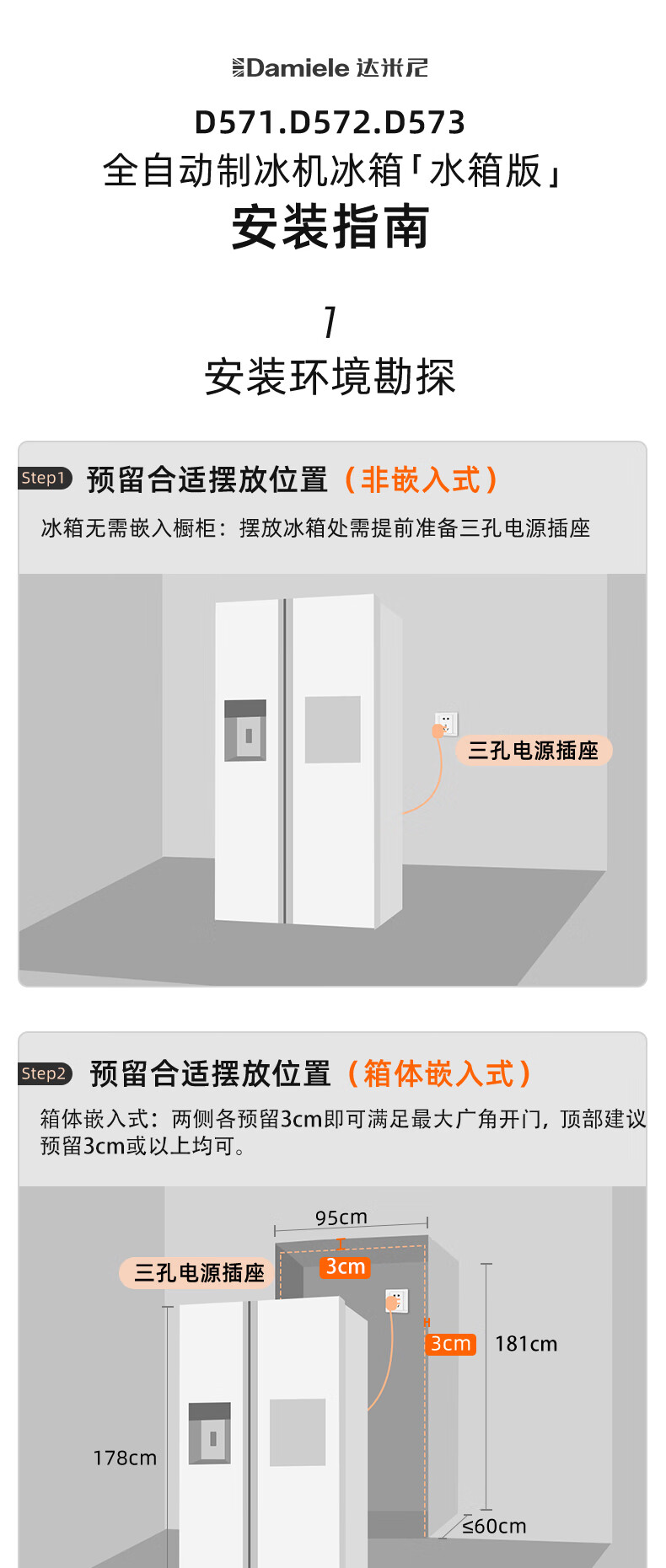 Damiele 达米尼

D571.D572.D573
全自动制冰机冰箱「水箱版」
安装指南

1
安装环境勘探

Step1 预留合适摆放位置（非嵌入式）
冰箱无需嵌入橱柜：摆放冰箱处需提前准备三孔电源插座

三孔电源插座

Step2 预留合适摆放位置（箱体嵌入式）
箱体嵌入式：两侧各预留3cm即可满足最大广角开门，顶部建议预留3cm或以上均可。

95cm
三孔电源插座
3cm
3cm
181cm
178cm
≤60cm