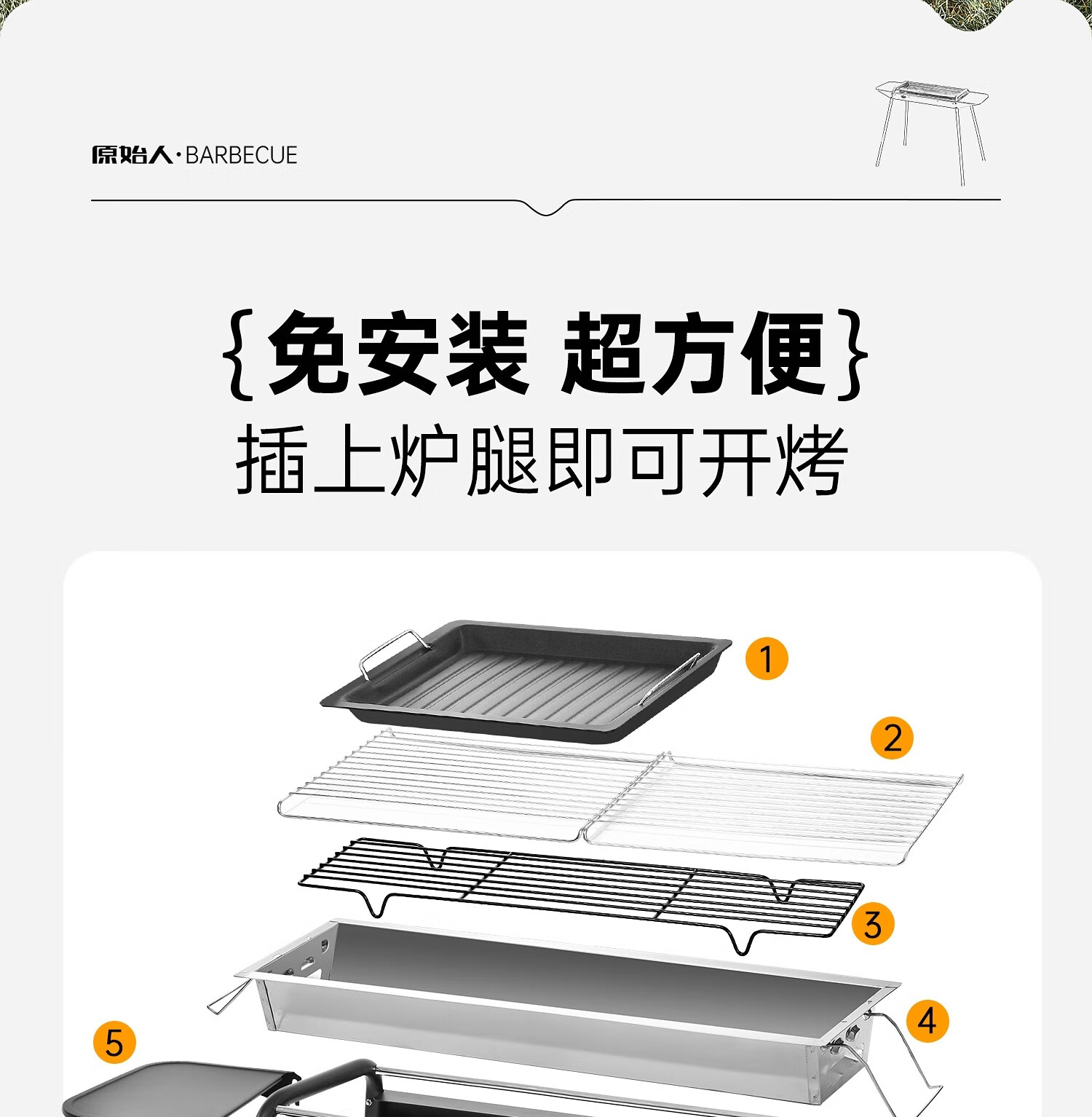 原始人·BARBECUE

{免安装 超方便}
插上炉腿即可开烤

1

2

3

4

5