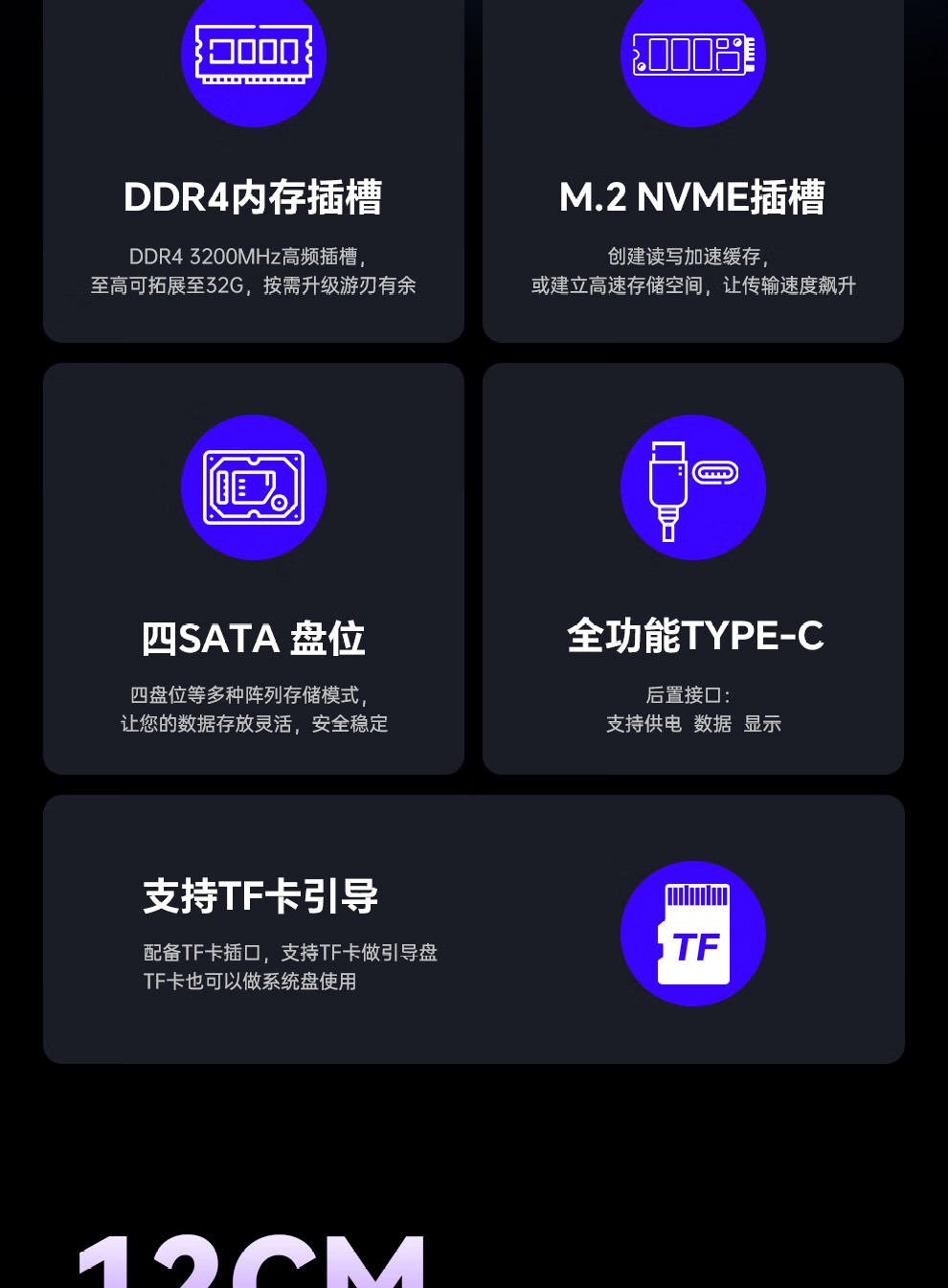 DDR4内存插槽

DDR4 3200MHz高频插槽，
至高可拓展至32G，按需升级游刃有余

M.2 NVME插槽

创建读写加速缓存，
或建立高速存储空间，让传输速度飙升

四SATA 盘位

四盘位等多种阵列存储模式，
让您的数据存放灵活，安全稳定

全功能TYPE-C

后置接口：
支持供电 数据 显示

支持TF卡引导

配备TF卡插口，支持TF卡做引导盘
TF卡也可以做系统盘使用

TF

12CM