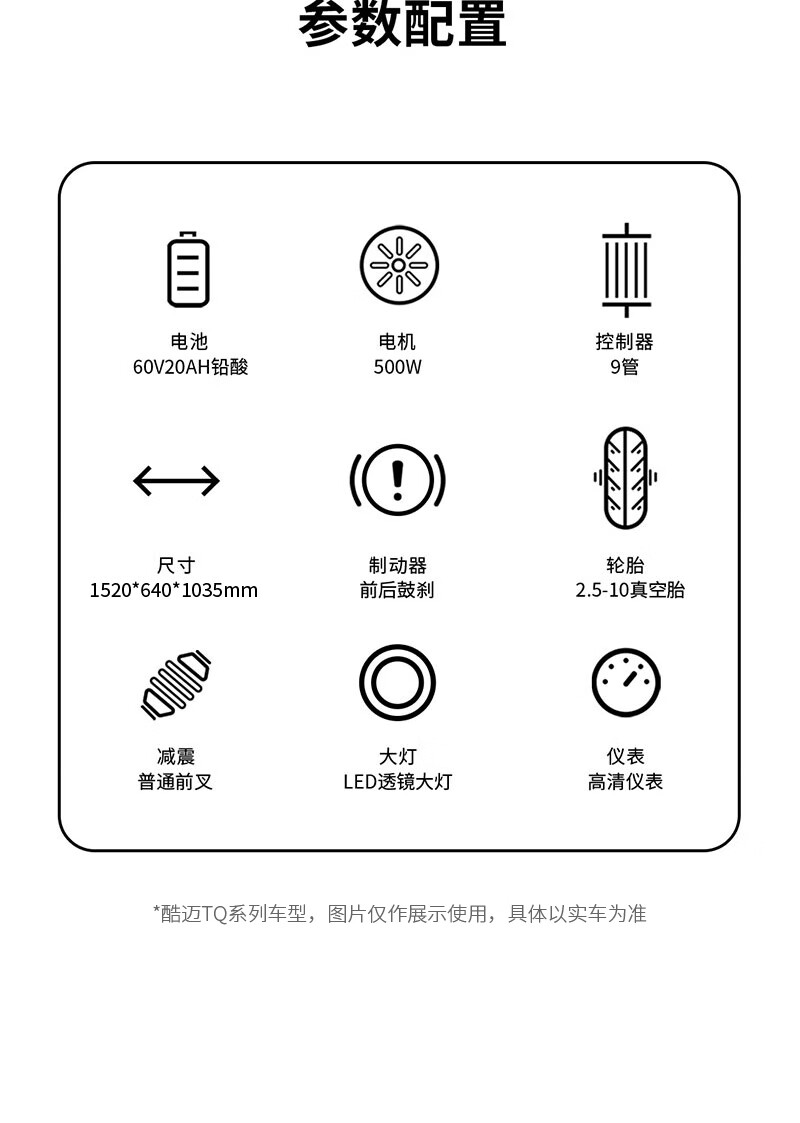 参数配置

电池
60V20AH铅酸

电机
500W

控制器
9管

尺寸
1520*640*1035mm

制动器
前后鼓刹

轮胎
2.5-10真空胎

减震
普通前叉

大灯
LED透镜大灯

仪表
高清仪表

*酷迈TQ系列车型，图片仅作展示使用，具体以实车为准