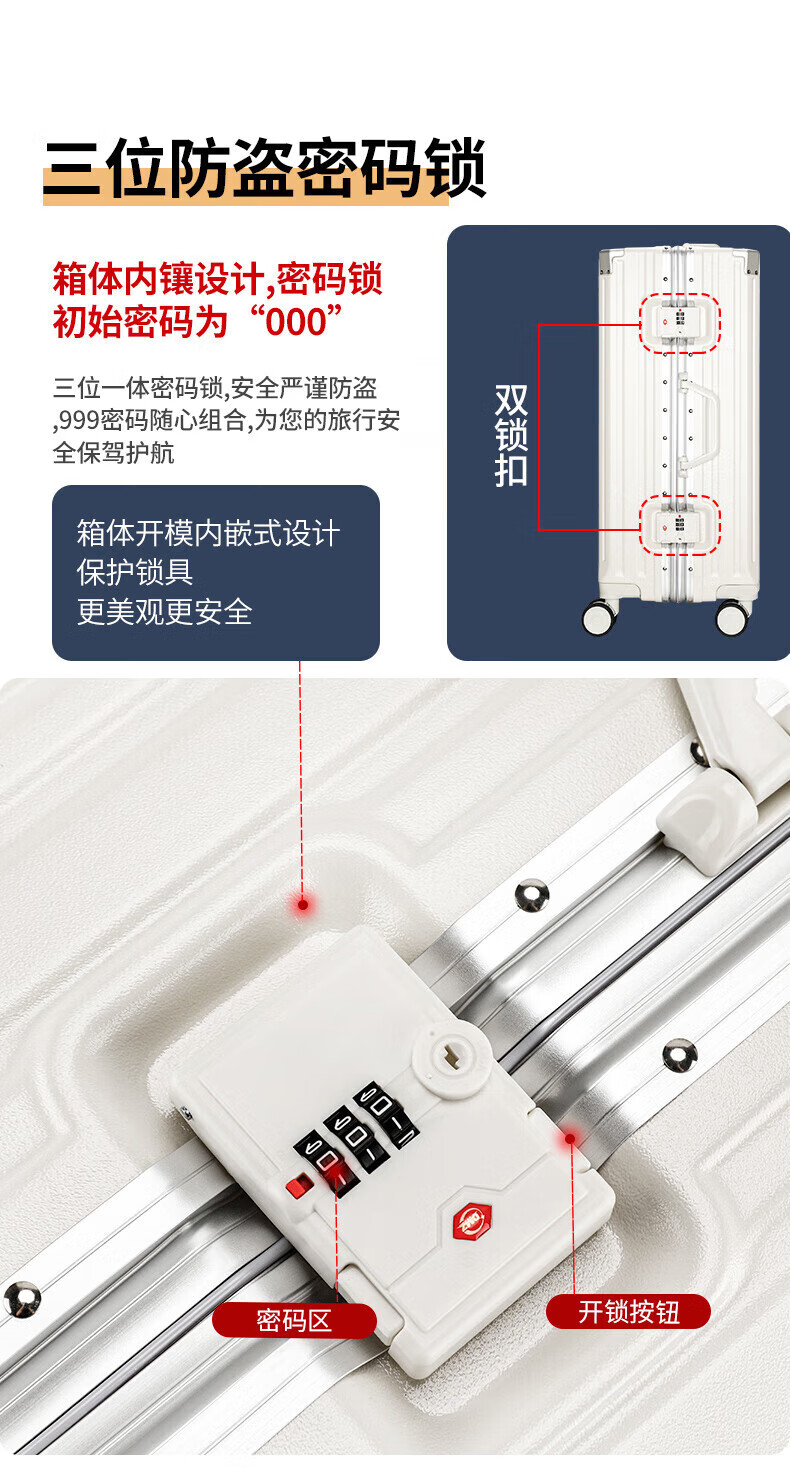 三位防盗密码锁

箱体内镶设计,密码锁初始密码为“000”

三位一体密码锁,安全严谨防盗,999密码随心组合,为您的旅行安全保驾护航

箱体开模内嵌式设计
保护锁具
更美观更安全

双锁扣

密码区

开锁按钮