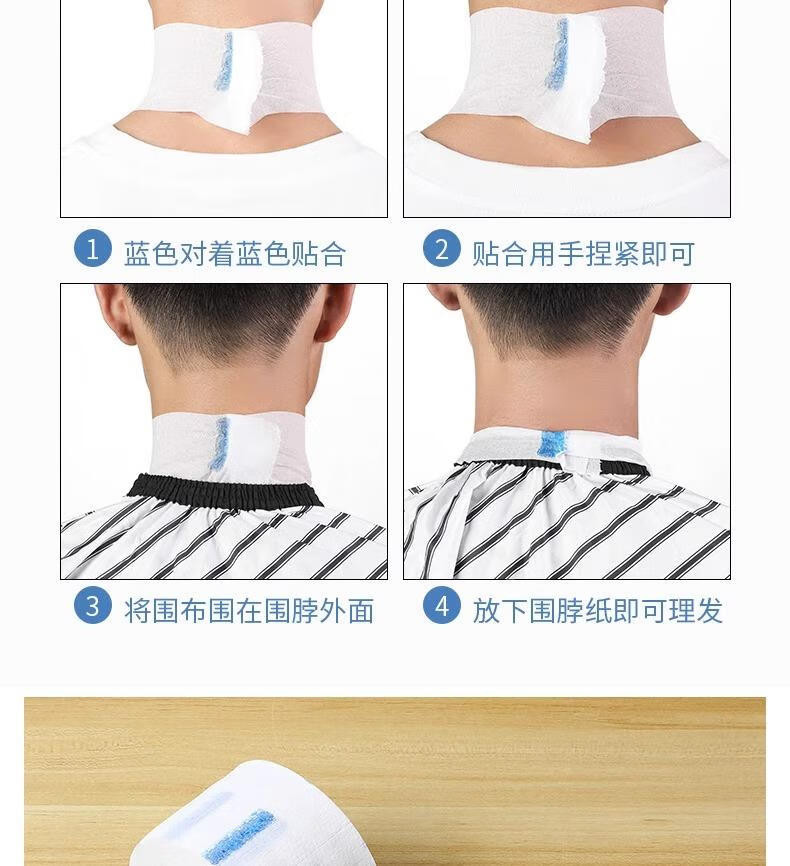 1 蓝色对着蓝色贴合

2 贴合用手捏紧即可

3 将围布围在围脖外面

4 放下围脖纸即可理发