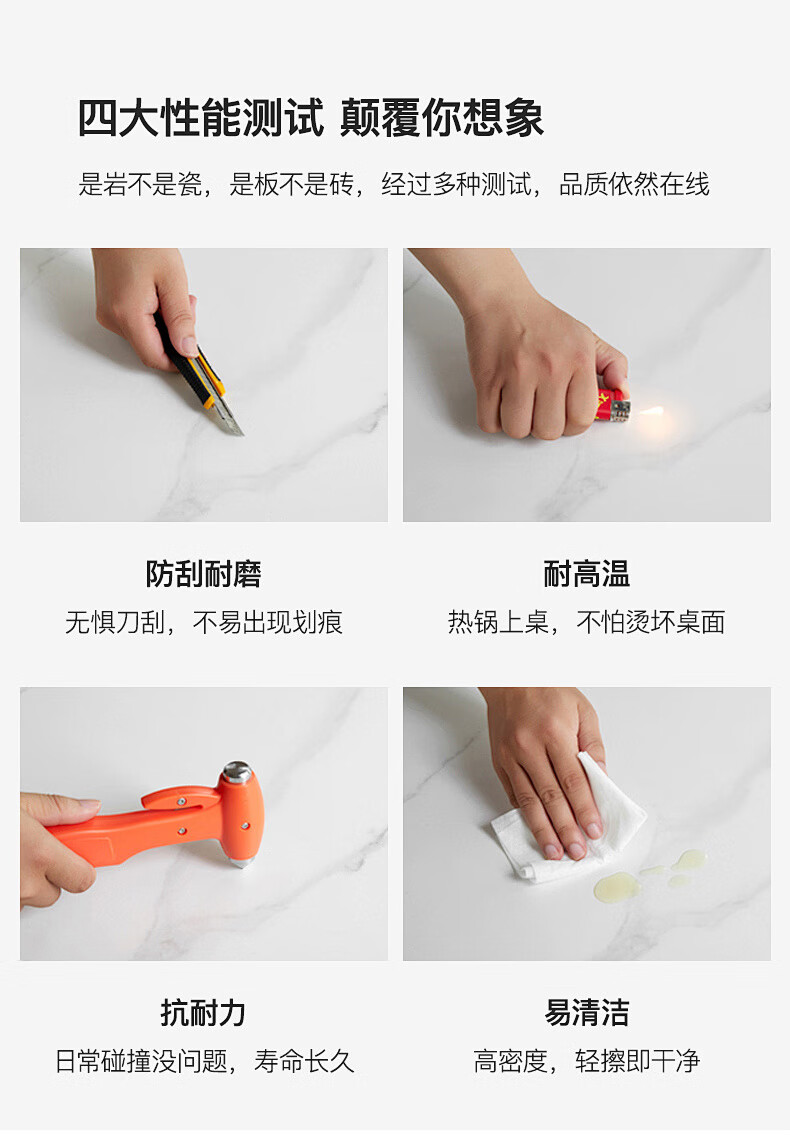 四大性能测试 颠覆你想象

是岩不是瓷，是板不是砖，经过多种测试，品质依然在线

防刮耐磨

无惧刀刮，不易出现划痕

耐高温

热锅上桌，不怕烫坏桌面

抗耐力

日常碰撞没问题，寿命长久

易清洁

高密度，轻擦即干净