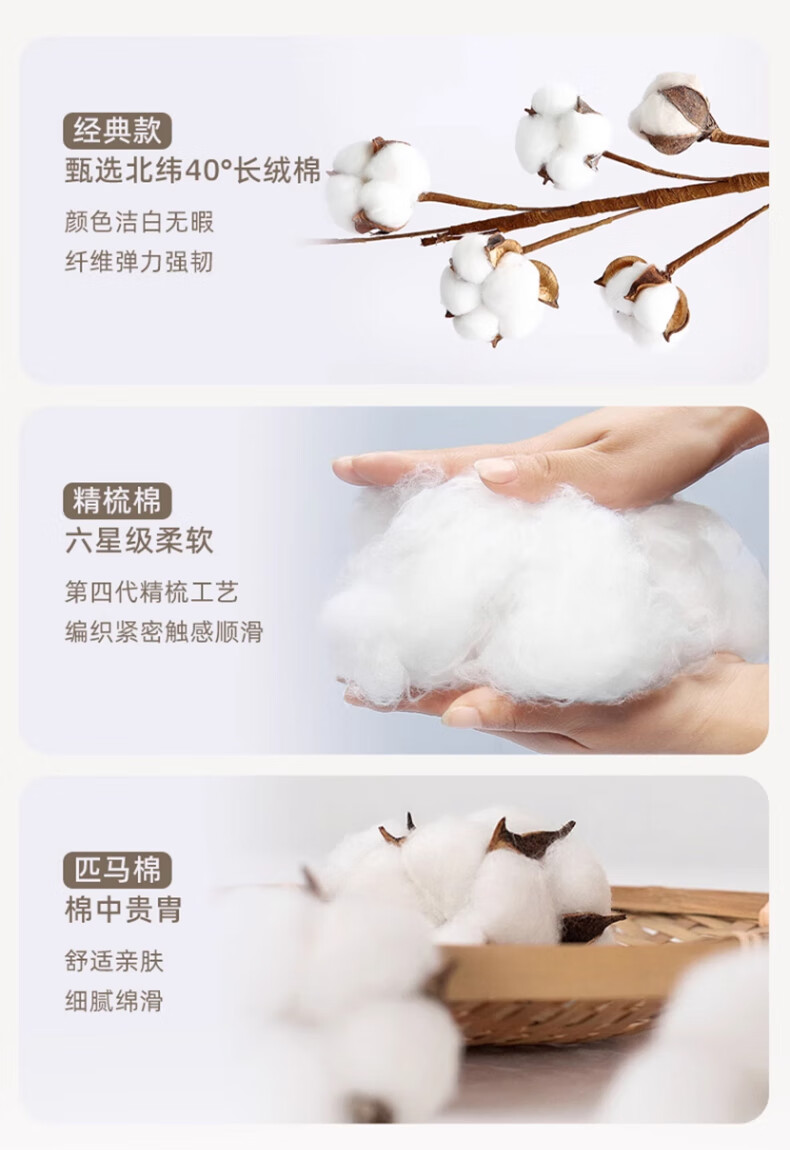 经典款
甄选北纬40°长绒棉

颜色洁白无暇
纤维弹力强韧

精梳棉
六星级柔软

第四代精梳工艺
编织紧密触感顺滑

匹马棉
棉中贵胄

舒适亲肤
细腻绵滑