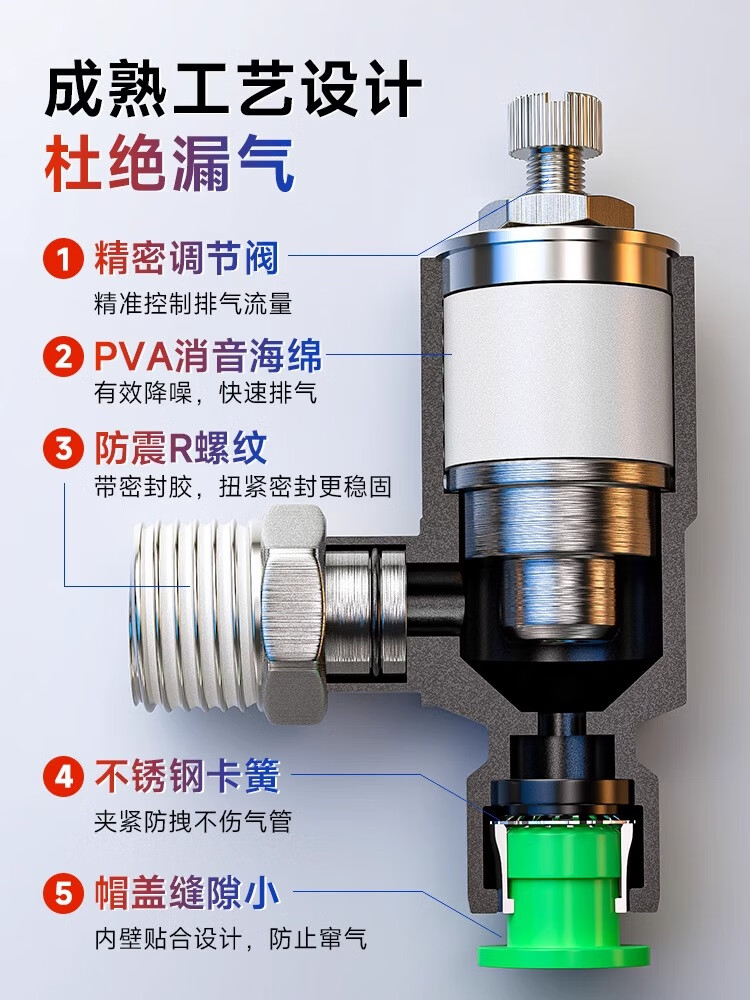 成熟工艺设计
杜绝漏气

1 精密调节阀
精准控制排气流量

2 PVA消音海绵
有效降噪，快速排气

3 防震R螺纹
带密封胶，扭紧密封更稳固

4 不锈钢卡簧
夹紧防拽不伤气管

5 帽盖缝隙小
内壁贴合设计，防止窜气