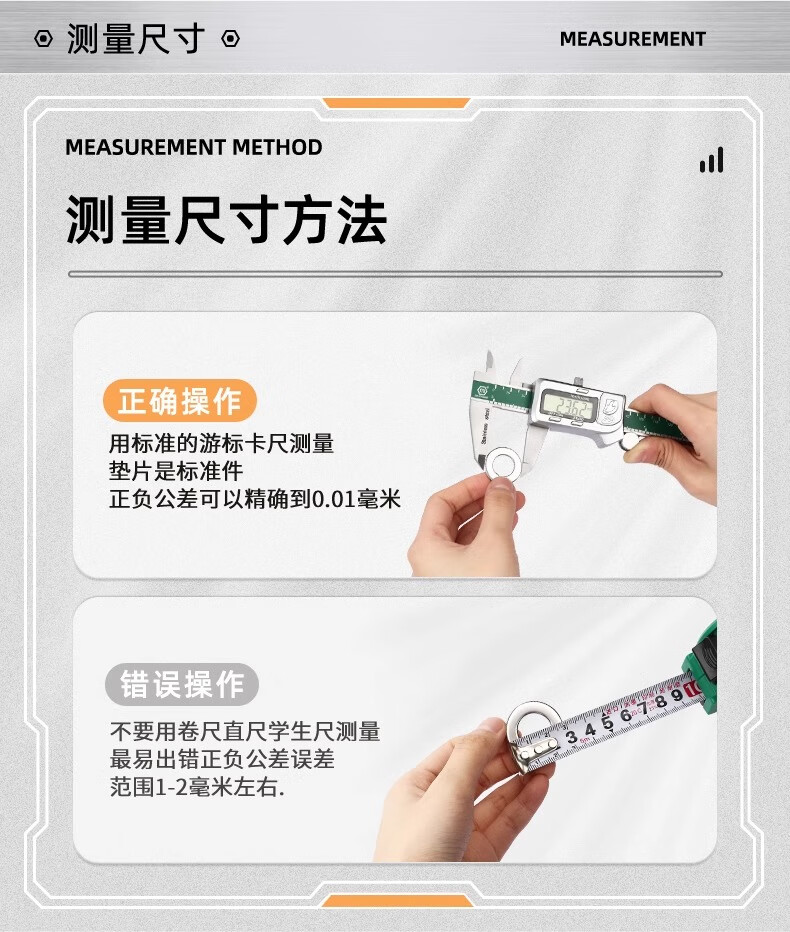 测量尺寸

MEASUREMENT

MEASUREMENT METHOD

测量尺寸方法

正确操作

用标准的游标卡尺测量
垫片是标准件
正负公差可以精确到0.01毫米

23.62

错误操作

不要用卷尺直尺学生尺测量
最易出错正负公差误差
范围1-2毫米左右.

3 4 5 6 7 8 9