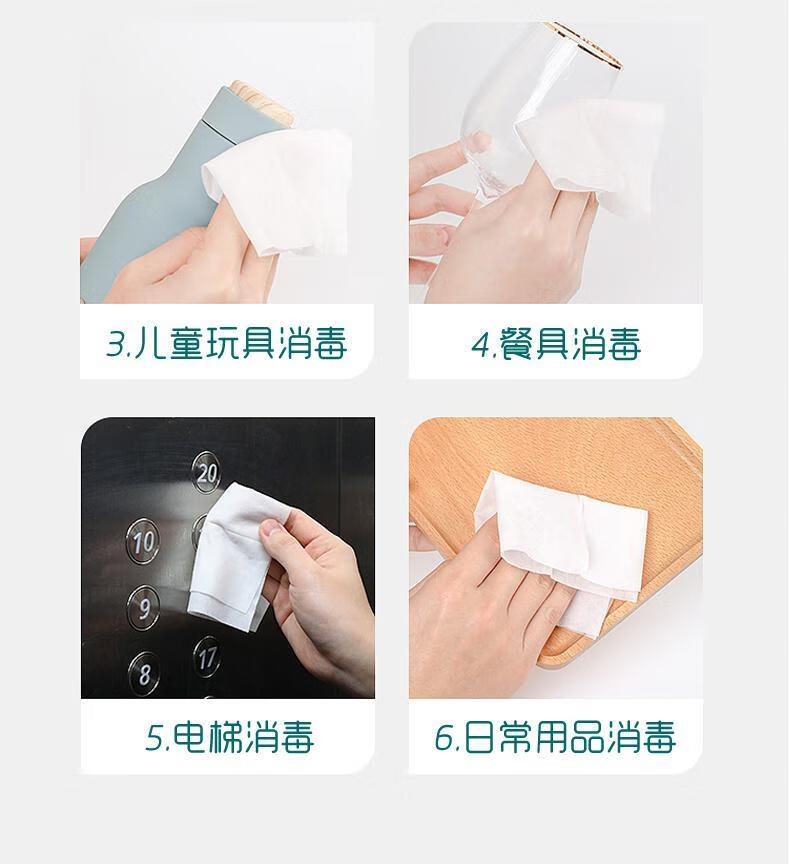 3.儿童玩具消毒

4.餐具消毒

20

10

9

17

8

5.电梯消毒

6.日常用品消毒