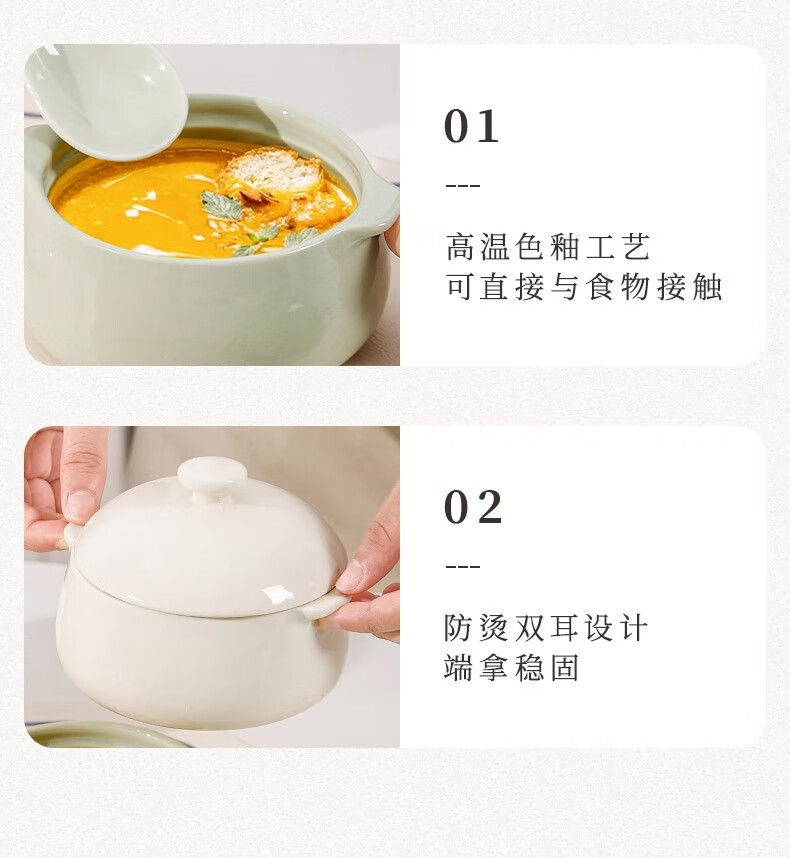 01

---

高温色釉工艺
可直接与食物接触

02

---

防烫双耳设计
端拿稳固