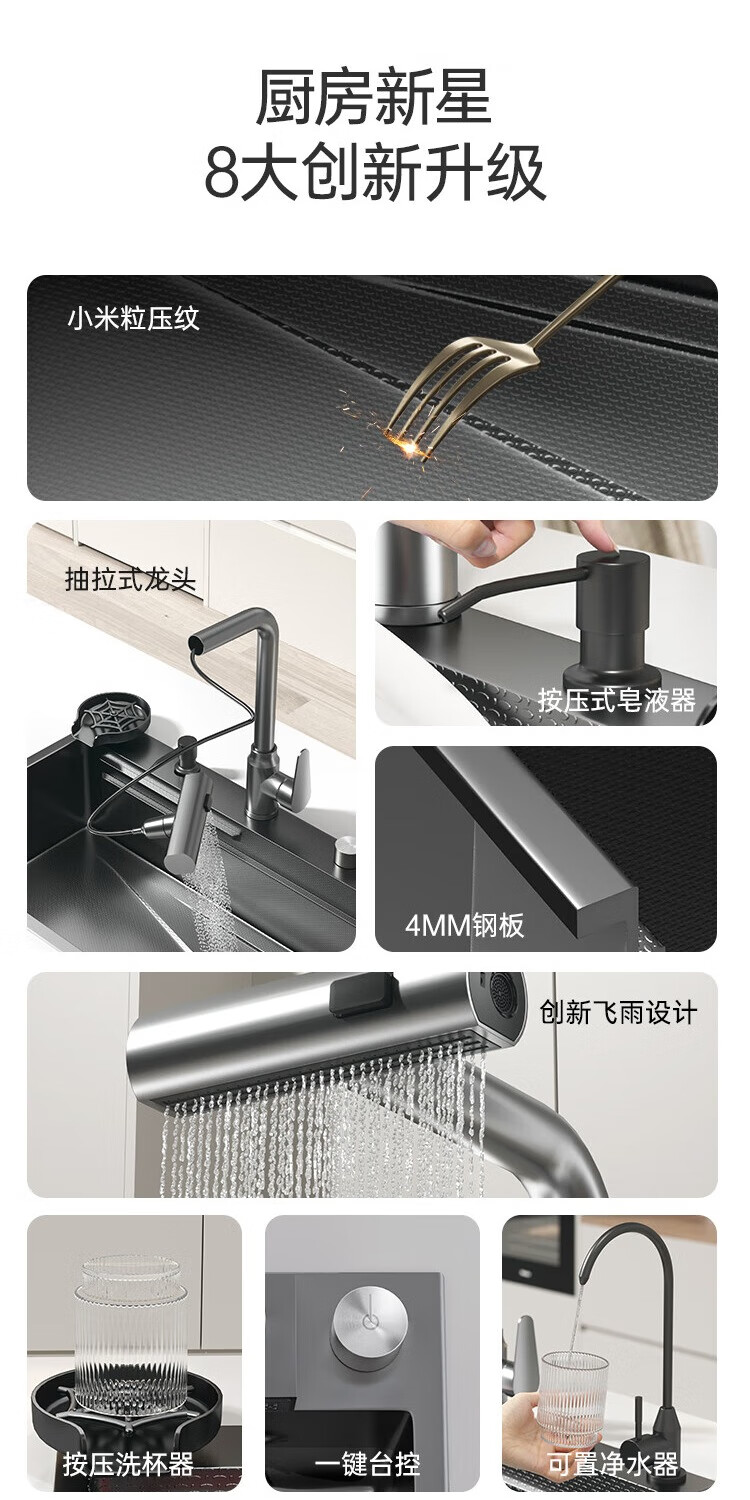 厨房新星
8大创新升级

小米粒压纹

抽拉式龙头

按压式皂液器

4MM钢板

创新飞雨设计

按压洗杯器

一键台控

可置净水器