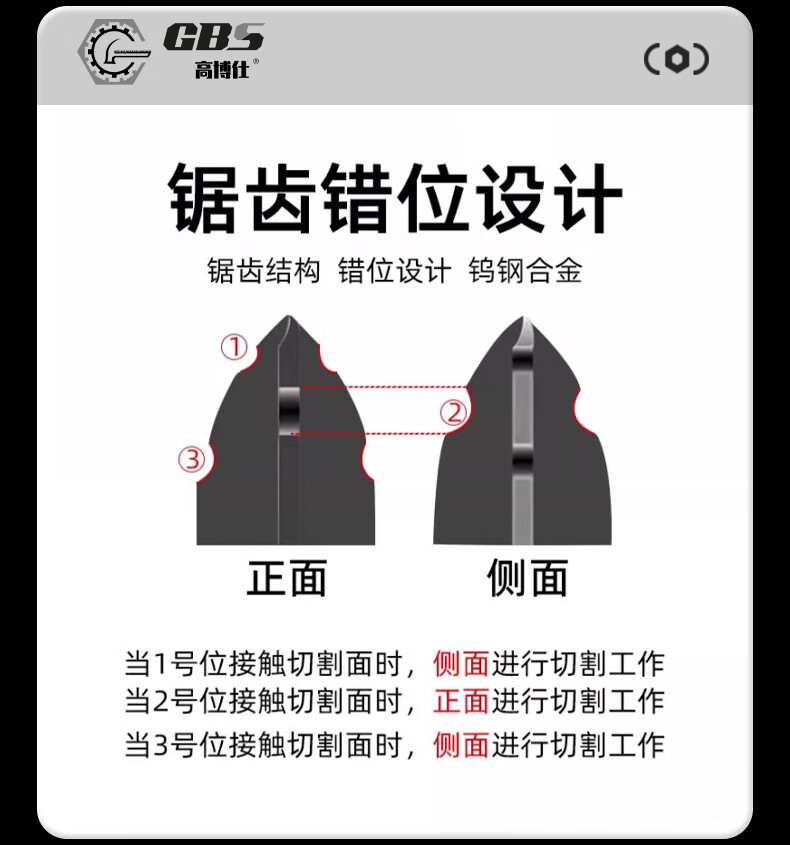 GBS
高博仕®

锯齿错位设计

锯齿结构 错位设计 钨钢合金

①
②
③

正面 侧面

当1号位接触切割面时，侧面进行切割工作
当2号位接触切割面时，正面进行切割工作
当3号位接触切割面时，侧面进行切割工作