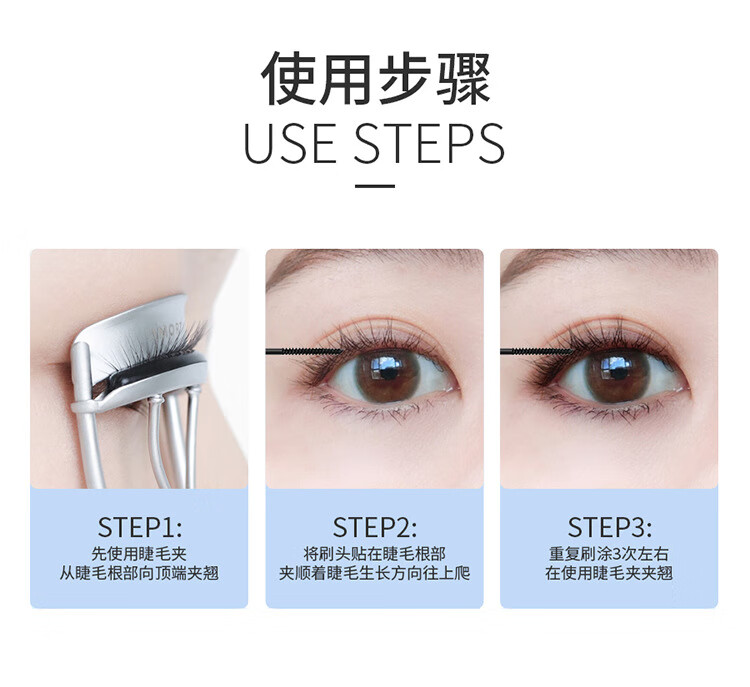 使用步骤
USE STEPS

STEP1:
先使用睫毛夹
从睫毛根部向顶端夹翘

STEP2:
将刷头贴在睫毛根部
夹顺着睫毛生长方向往上爬

STEP3:
重复刷涂3次左右
在使用睫毛夹夹翘