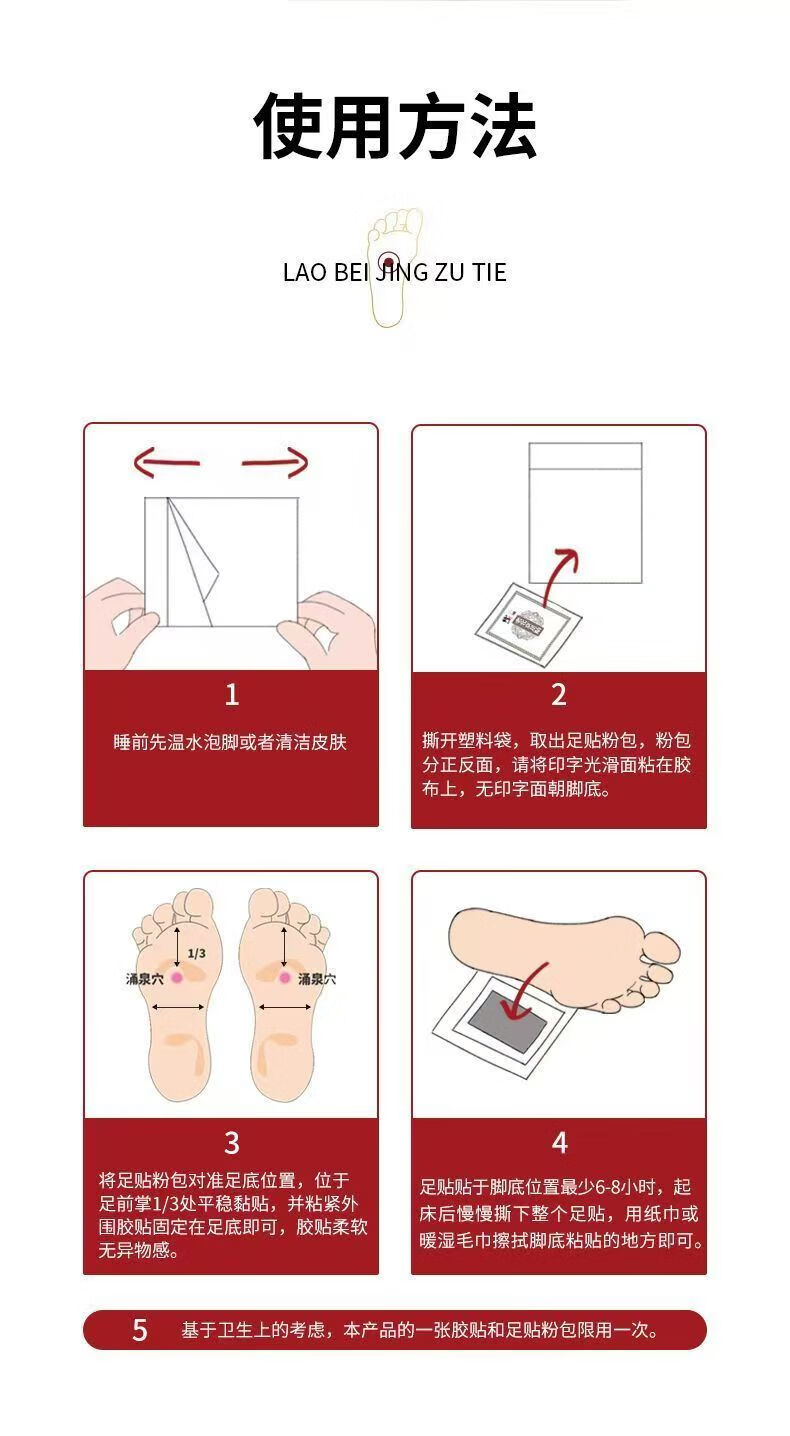 使用方法

LAO BEI JING ZU TIE

1
睡前先温水泡脚或者清洁皮肤

2
撕开塑料袋，取出足贴粉包，粉包分正反面，请将印字光滑面粘在胶布上，无印字面朝脚底。

1/3
涌泉穴
涌泉穴

3
将足贴粉包对准足底位置，位于足前掌1/3处平稳黏贴，并粘紧外围胶贴固定在足底即可，胶贴柔软无异物感。

4
足贴贴于脚底位置最少6-8小时，起床后慢慢撕下整个足贴，用纸巾或暖湿毛巾擦拭脚底粘贴的地方即可。

5 基于卫生上的考虑，本产品的一张胶贴和足贴粉包限用一次。