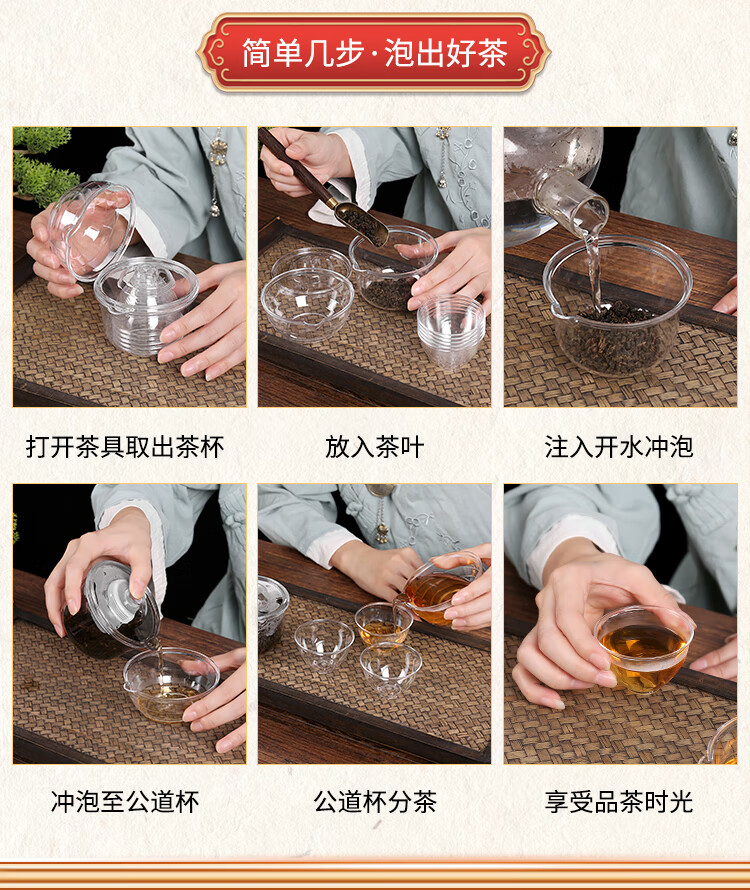 简单几步·泡出好茶

打开茶具取出茶杯

放入茶叶

注入开水冲泡

冲泡至公道杯

公道杯分茶

享受品茶时光