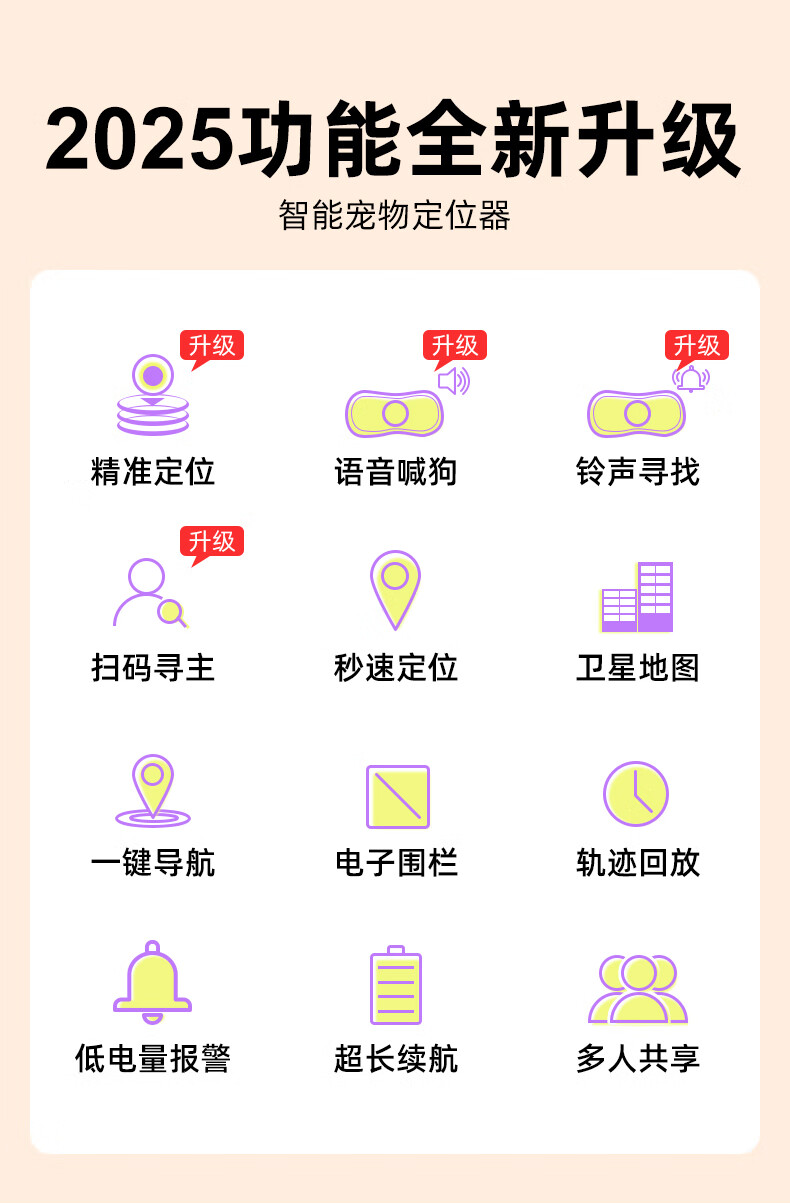 2025功能全新升级

智能宠物定位器

升级
精准定位

升级
语音喊狗

升级
铃声寻找

升级
扫码寻主

秒速定位

卫星地图

一键导航

电子围栏

轨迹回放

低电量报警

超长续航

多人共享