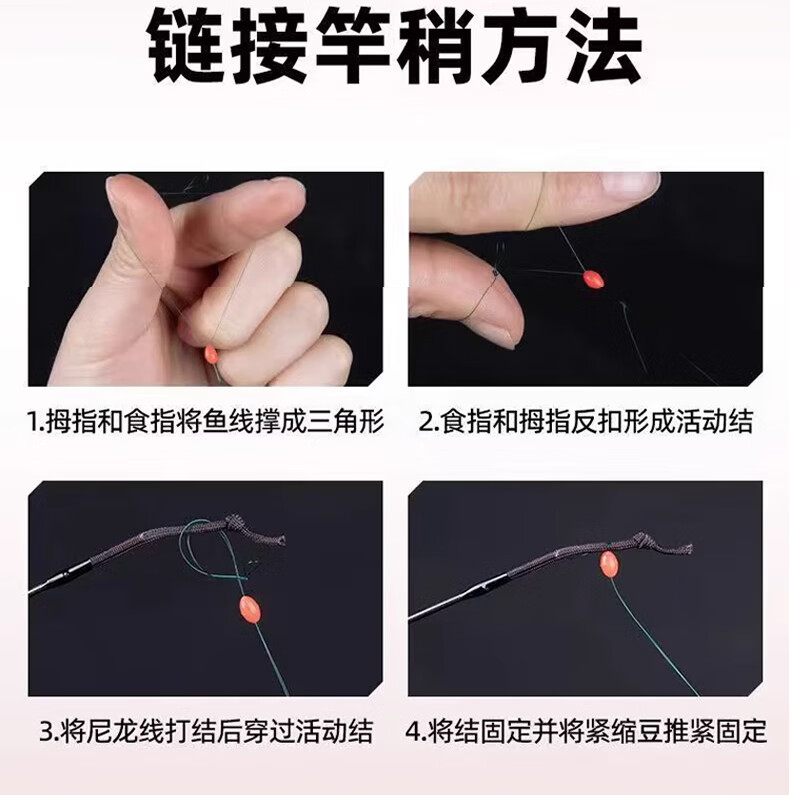 链接竿稍方法

1.拇指和食指将鱼线撑成三角形

2.食指和拇指反扣形成活动结

3.将尼龙线打结后穿过活动结

4.将结固定并将紧缩豆推紧固定