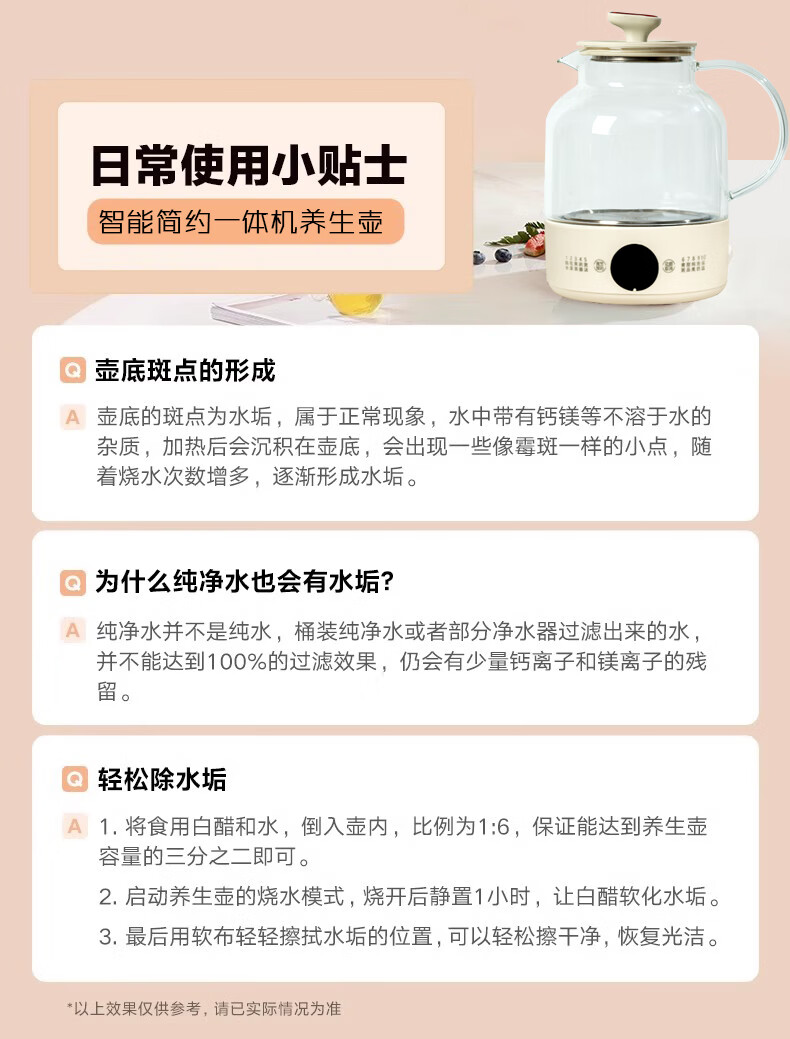 日常使用小贴士

智能简约一体机养生壶

Q 壶底斑点的形成

A 壶底的斑点为水垢，属于正常现象，水中带有钙镁等不溶于水的杂质，加热后会沉积在壶底，会出现一些像霉斑一样的小点，随着烧水次数增多，逐渐形成水垢。

Q 为什么纯净水也会有水垢?

A 纯净水并不是纯水，桶装纯净水或者部分净水器过滤出来的水，并不能达到100%的过滤效果，仍会有少量钙离子和镁离子的残留。

Q 轻松除水垢

A 1. 将食用白醋和水，倒入壶内，比例为1:6，保证能达到养生壶容量的三分之二即可。

2. 启动养生壶的烧水模式，烧开后静置1小时，让白醋软化水垢。

3. 最后用软布轻轻擦拭水垢的位置，可以轻松擦干净，恢复光洁。

*以上效果仅供参考，请已实际情况为准