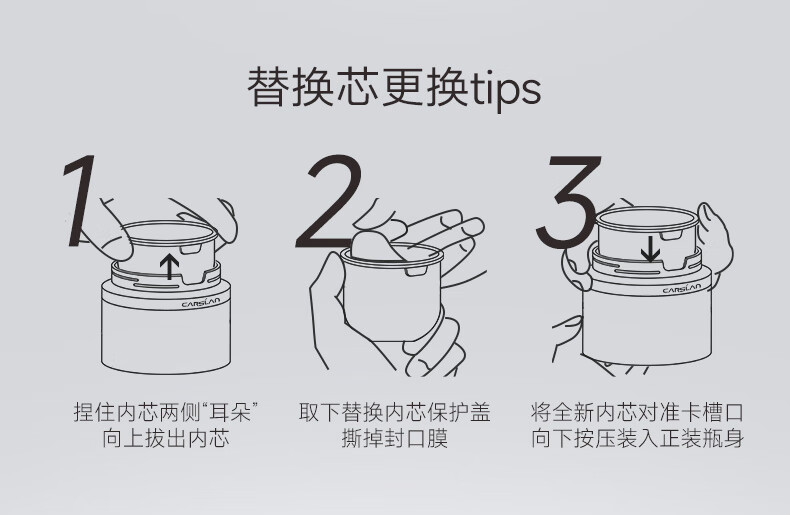 替换芯更换tips

1

CARSLAN

捏住内芯两侧“耳朵”
向上拔出内芯

2

取下替换内芯保护盖
撕掉封口膜

3

CARSLAN

将全新内芯对准卡槽口
向下按压装入正装瓶身