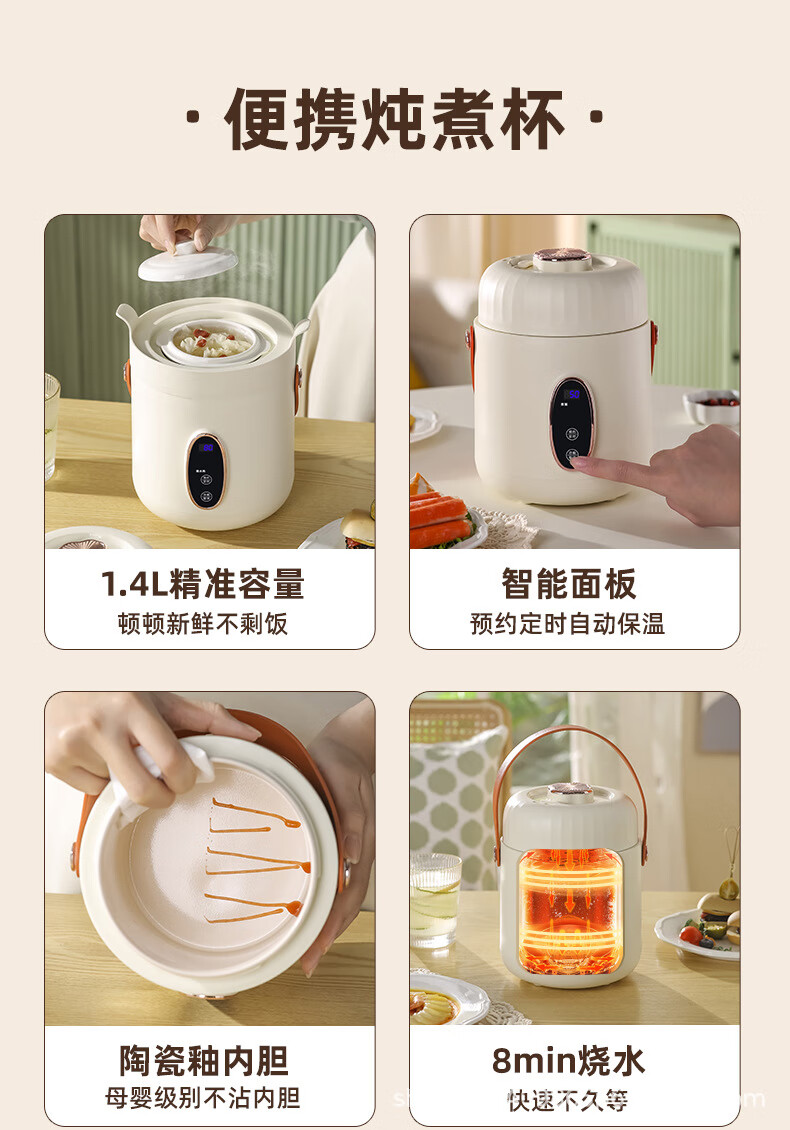 · 便携炖煮杯 ·

1.4L精准容量
顿顿新鲜不剩饭

智能面板
预约定时自动保温

陶瓷釉内胆
母婴级别不沾内胆

8min烧水
快速不久等