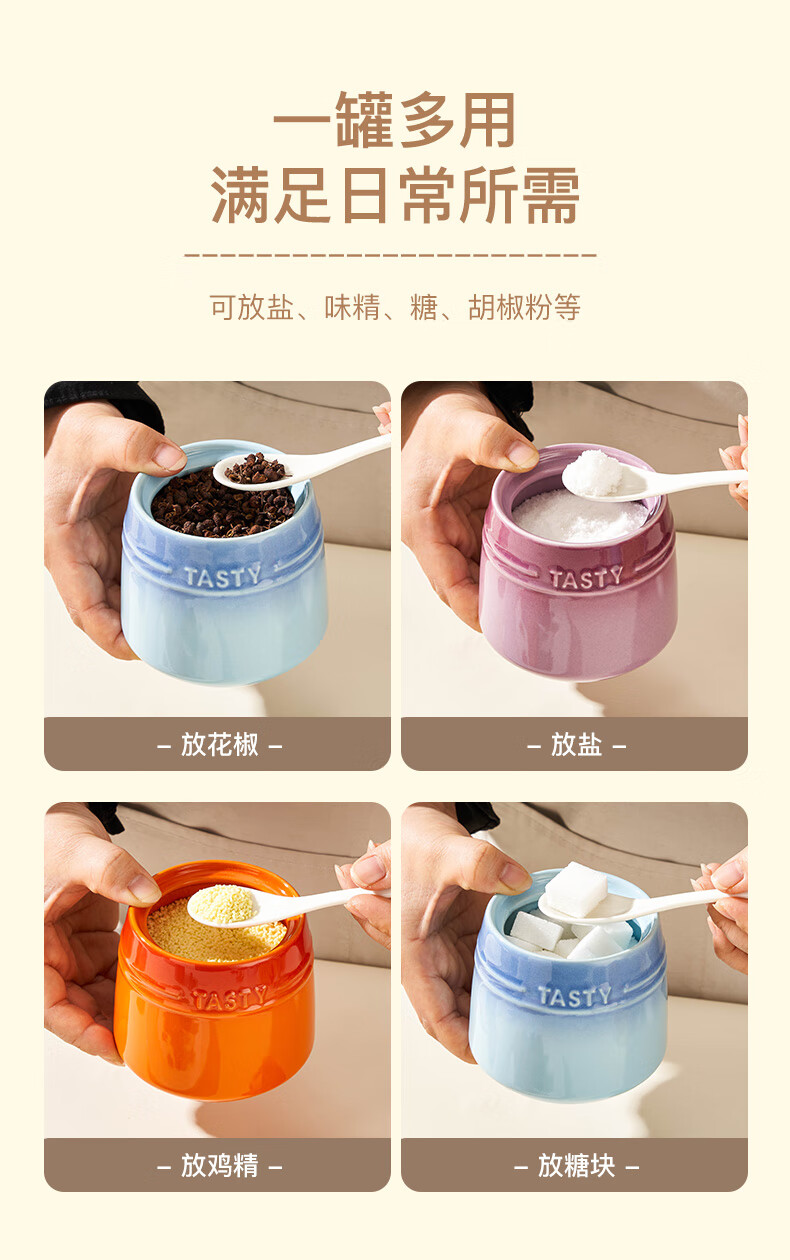 一罐多用
满足日常所需

可放盐、味精、糖、胡椒粉等

TASTY

– 放花椒 –

TASTY

– 放盐 –

TASTY

– 放鸡精 –

TASTY

– 放糖块 –