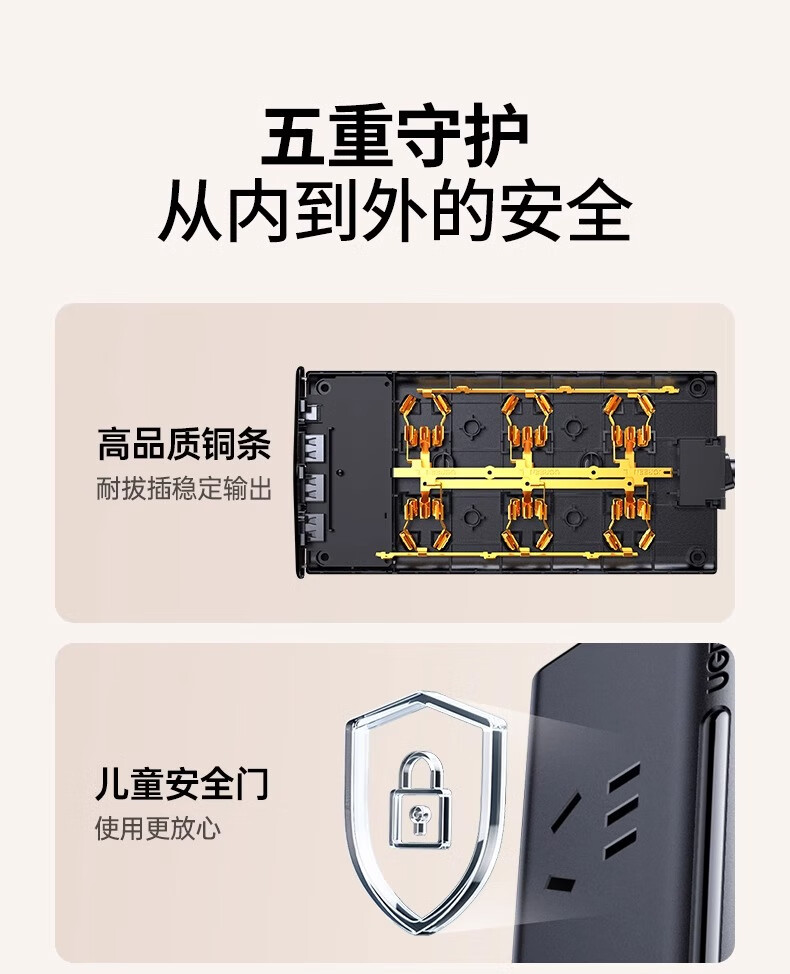 五重守护
从内到外的安全

高品质铜条
耐拔插稳定输出

儿童安全门
使用更放心