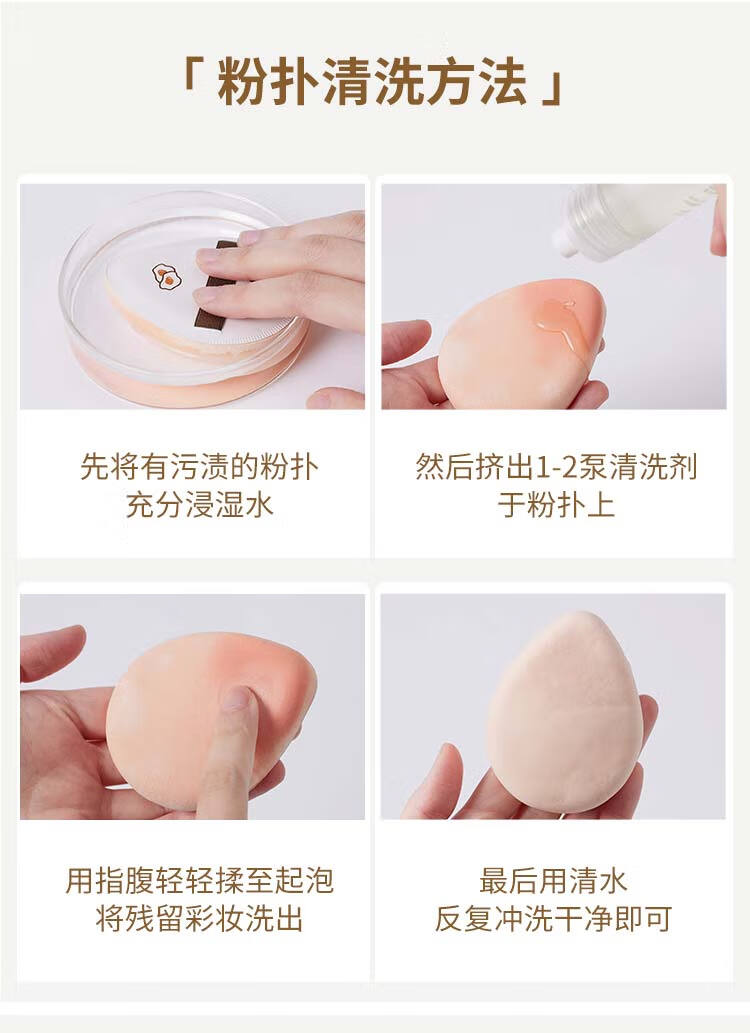 「 粉扑清洗方法 」

先将有污渍的粉扑
充分浸湿水

然后挤出1-2泵清洗剂
于粉扑上

用指腹轻轻揉至起泡
将残留彩妆洗出

最后用清水
反复冲洗干净即可