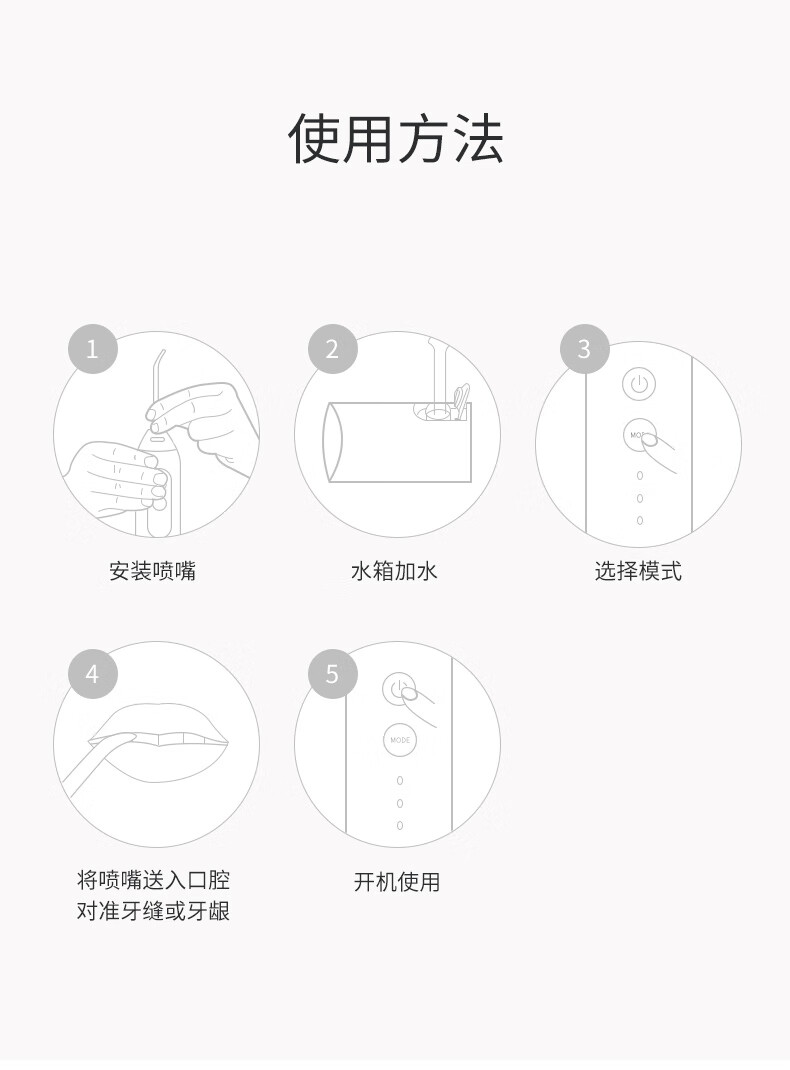 使用方法

1
安装喷嘴

2
水箱加水

3
MODE
选择模式

4
将喷嘴送入口腔
对准牙缝或牙龈

5
MODE
开机使用