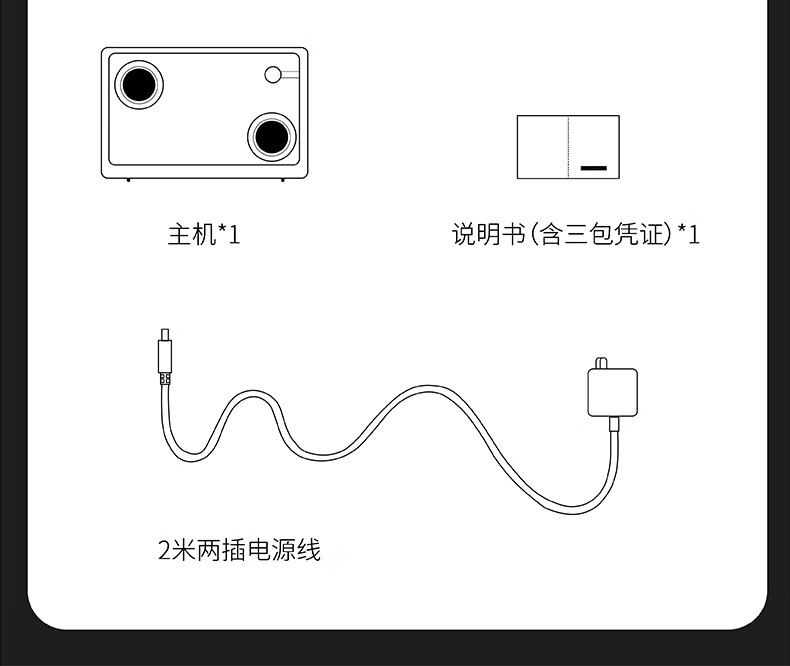 主机*1

说明书(含三包凭证)*1

2米两插电源线