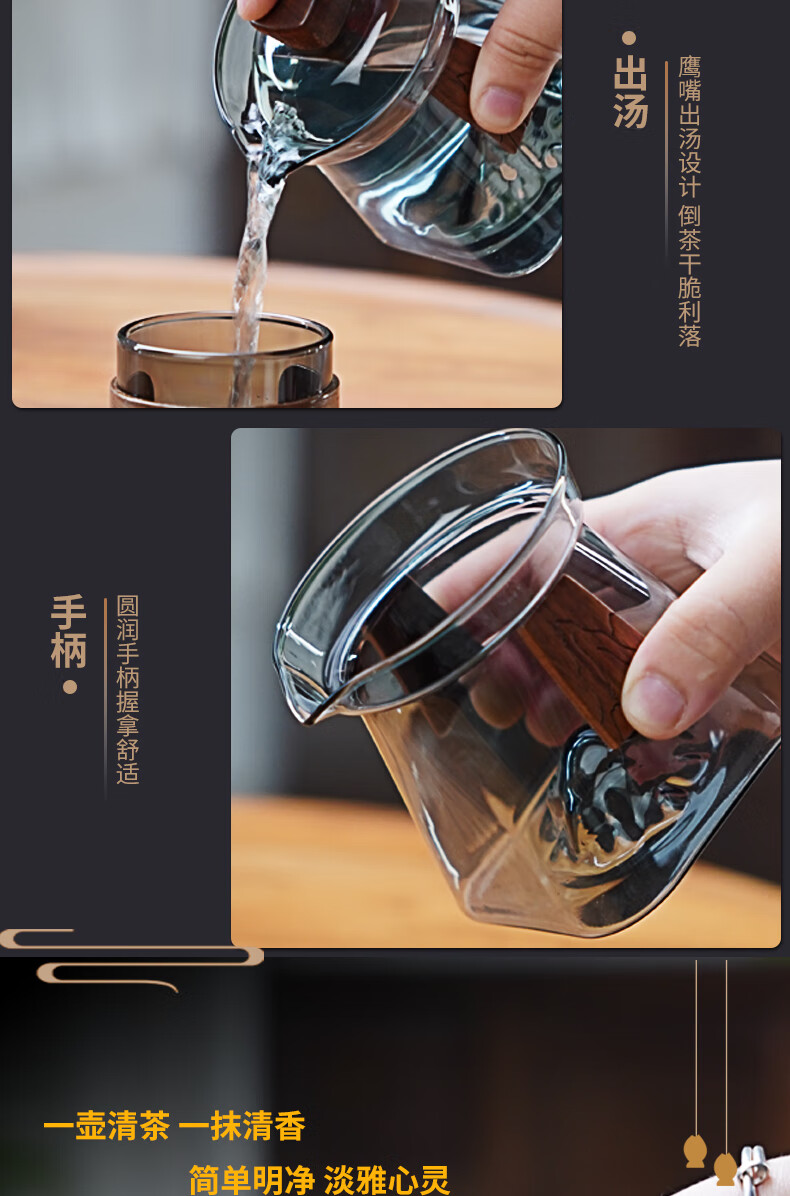 出汤

鹰嘴出汤设计 倒茶干脆利落

手柄

圆润手柄握拿舒适

一壶清茶 一抹清香

简单明净 淡雅心灵