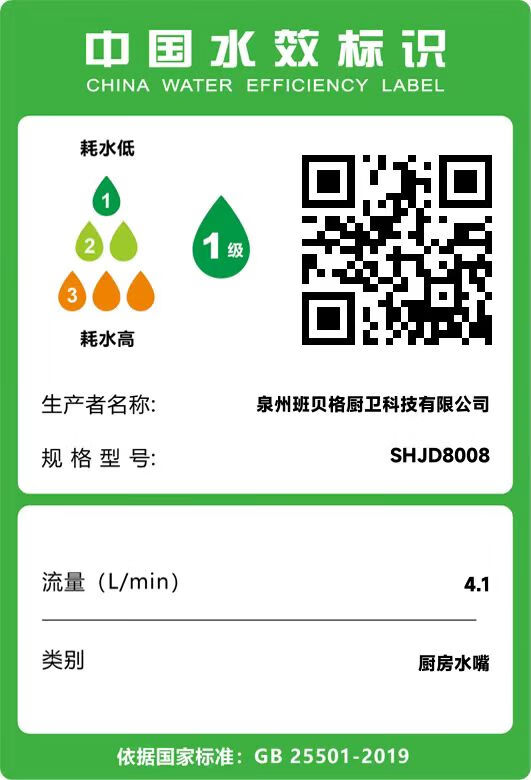 中国水效标识
CHINA WATER EFFICIENCY LABEL

耗水低
1
2
3
耗水高

1级

生产者名称: 泉州班贝格厨卫科技有限公司

规格型号: SHJD8008

流量（L/min） 4.1

类别 厨房水嘴

依据国家标准：GB 25501-2019