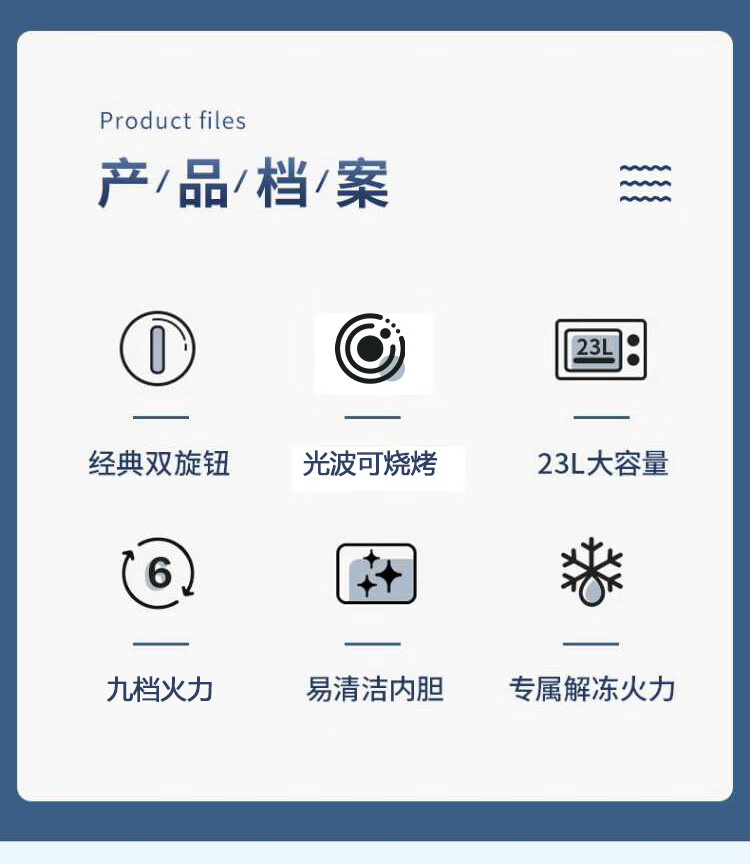 Product files

产/品/档/案

23L

经典双旋钮

光波可烧烤

23L大容量

6

九档火力

易清洁内胆

专属解冻火力