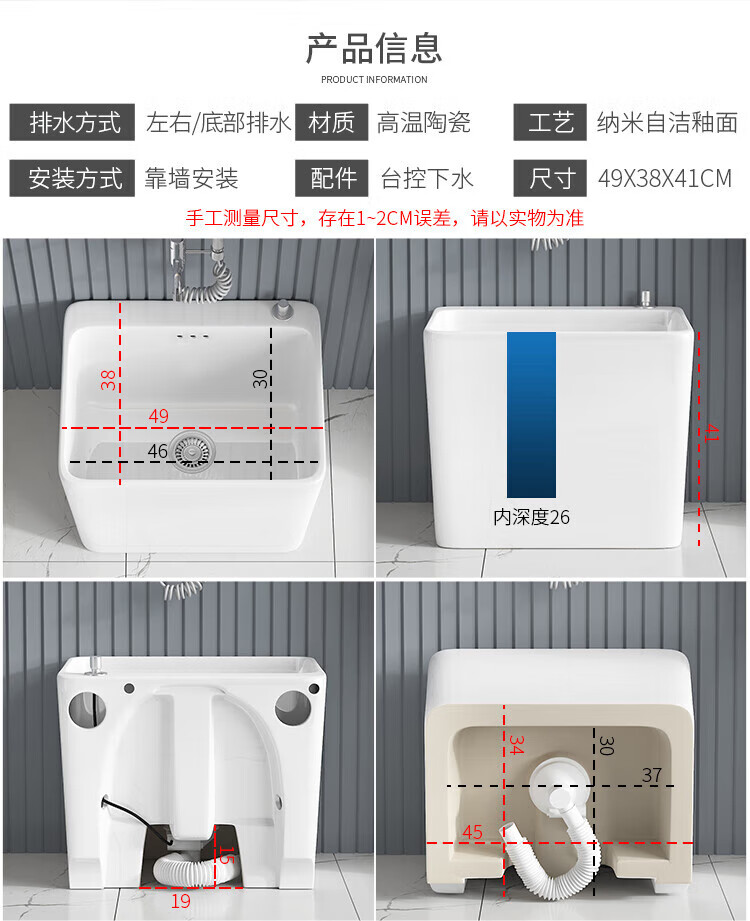 产品信息
PRODUCT INFORMATION

排水方式 左右/底部排水 材质 高温陶瓷 工艺 纳米自洁釉面

安装方式 靠墙安装 配件 台控下水 尺寸 49X38X41CM

手工测量尺寸，存在1~2CM误差，请以实物为准

38
30
49
46

41
内深度26

15
19

34
30
37
45