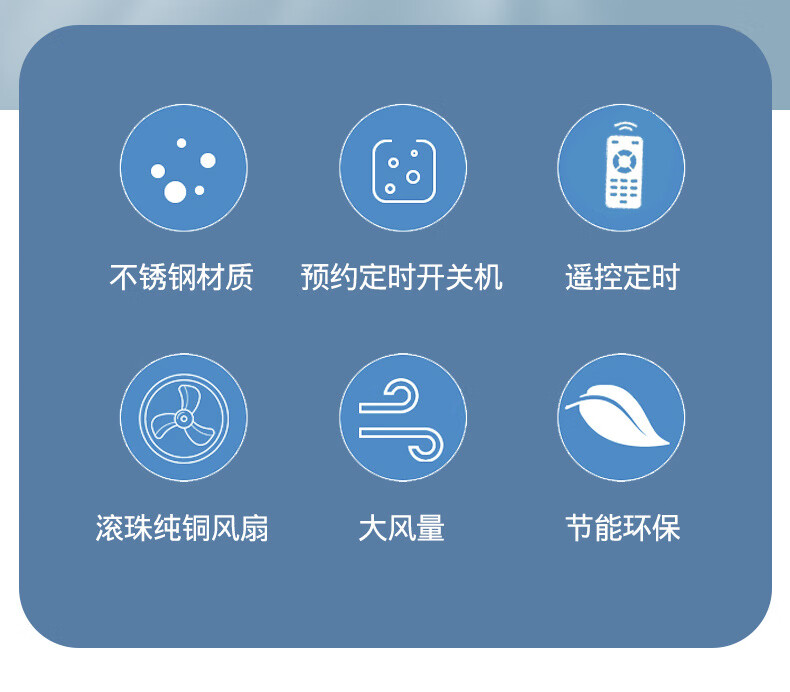 不锈钢材质

预约定时开关机

遥控定时

滚珠纯铜风扇

大风量

节能环保